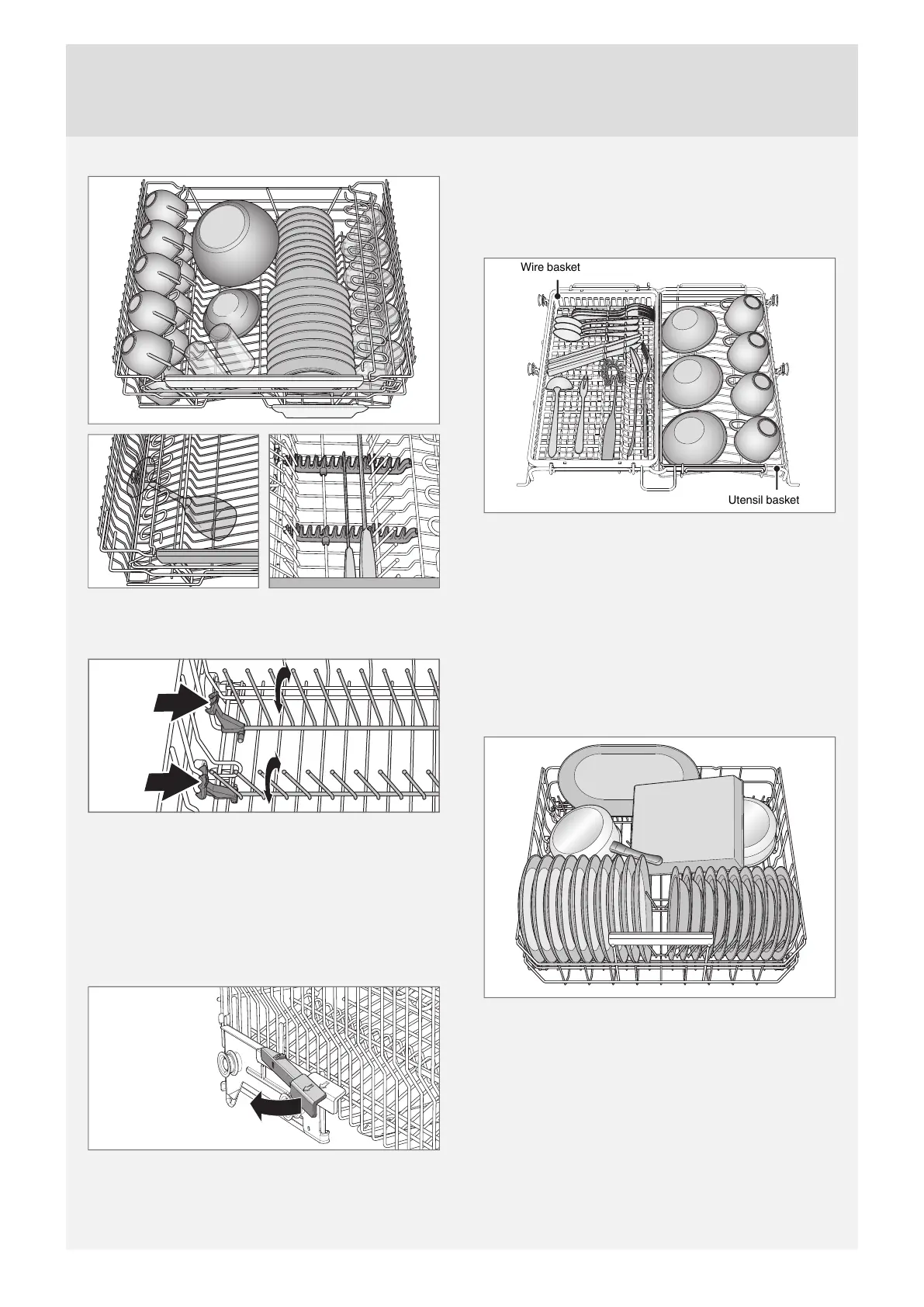 Wire basket

Utensil basket