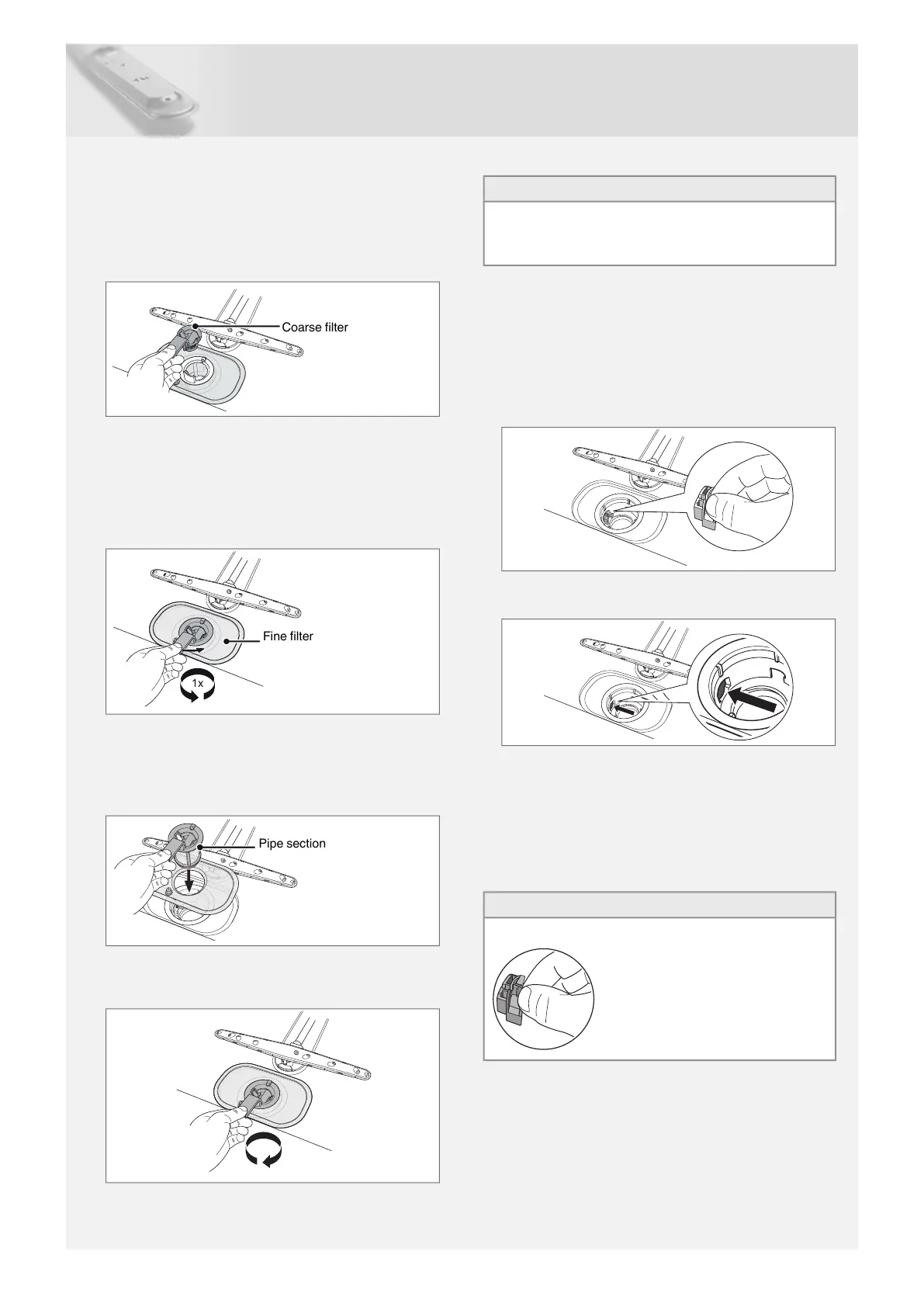 Coarse filter

Fine filter

1x

Pipe section