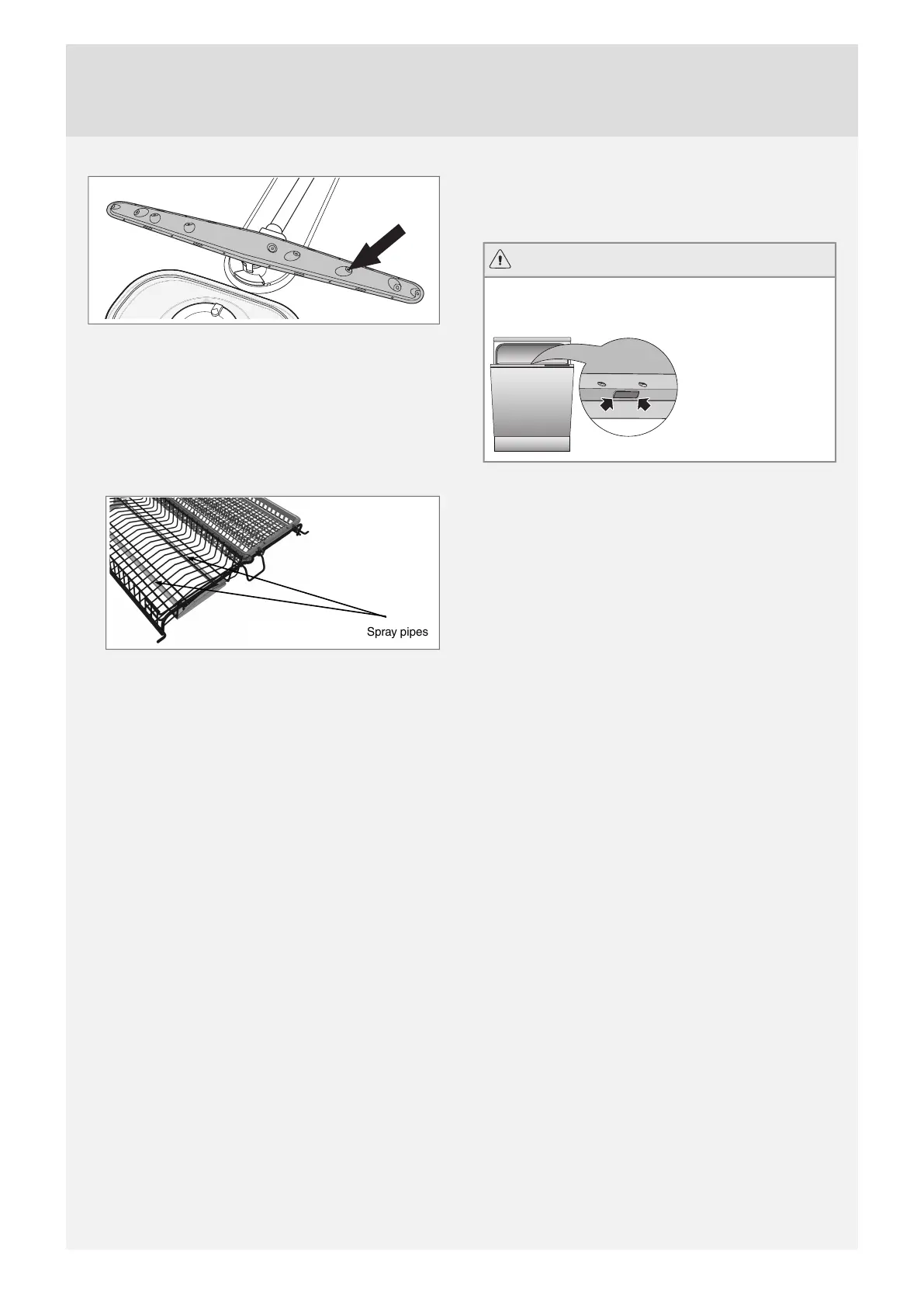 Spray pipes