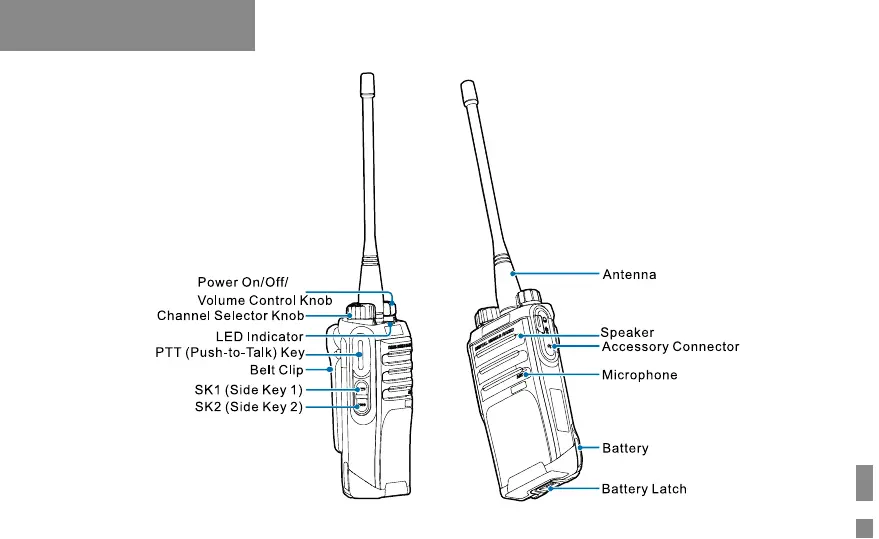 Power On/Off/
Volume Control Knob
Channel Selector Knob
LED Indicator
PTT (Push-to-Talk) Key
Belt Clip
SK1 (Side Key 1)
SK2 (Side Key 2)

Antenna
Speaker
Accessory Connector
Microphone
Battery
Battery Latch