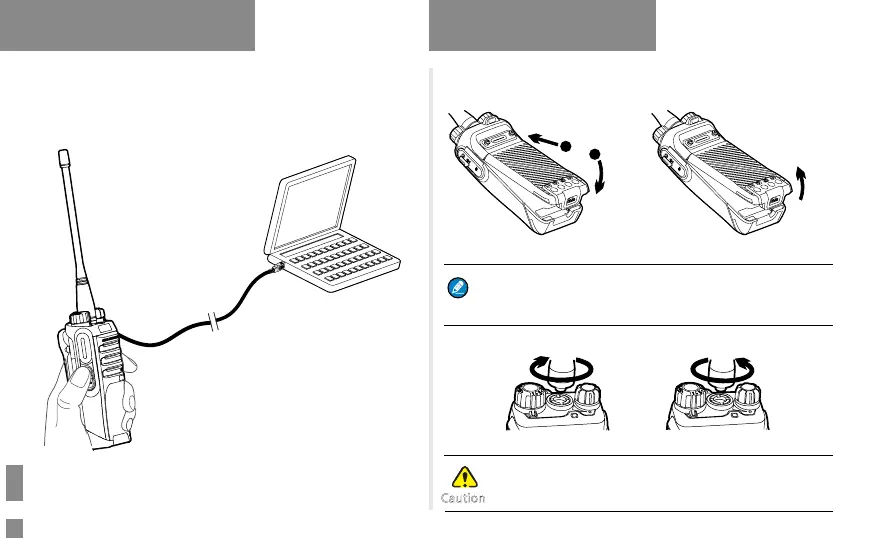 Caution