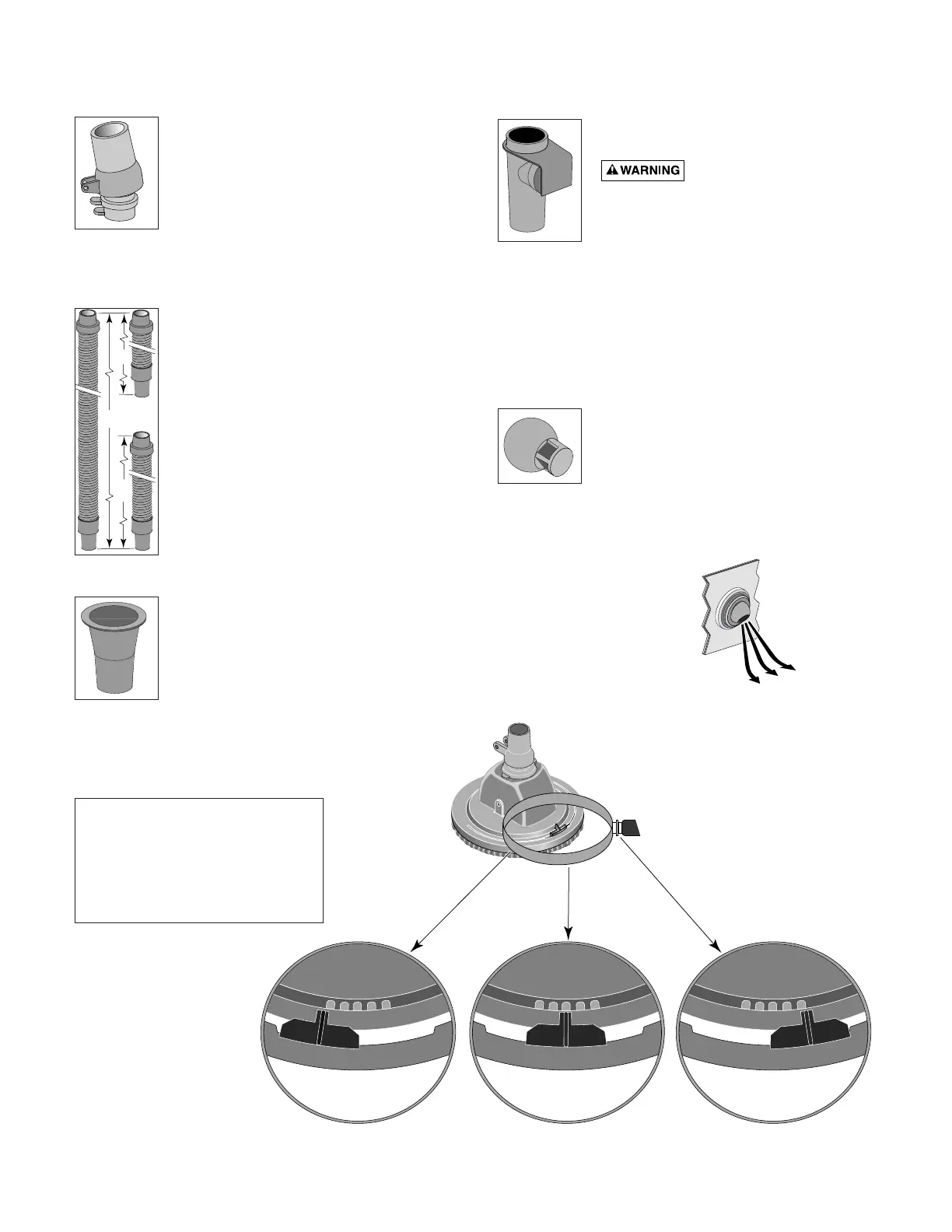 WARNING