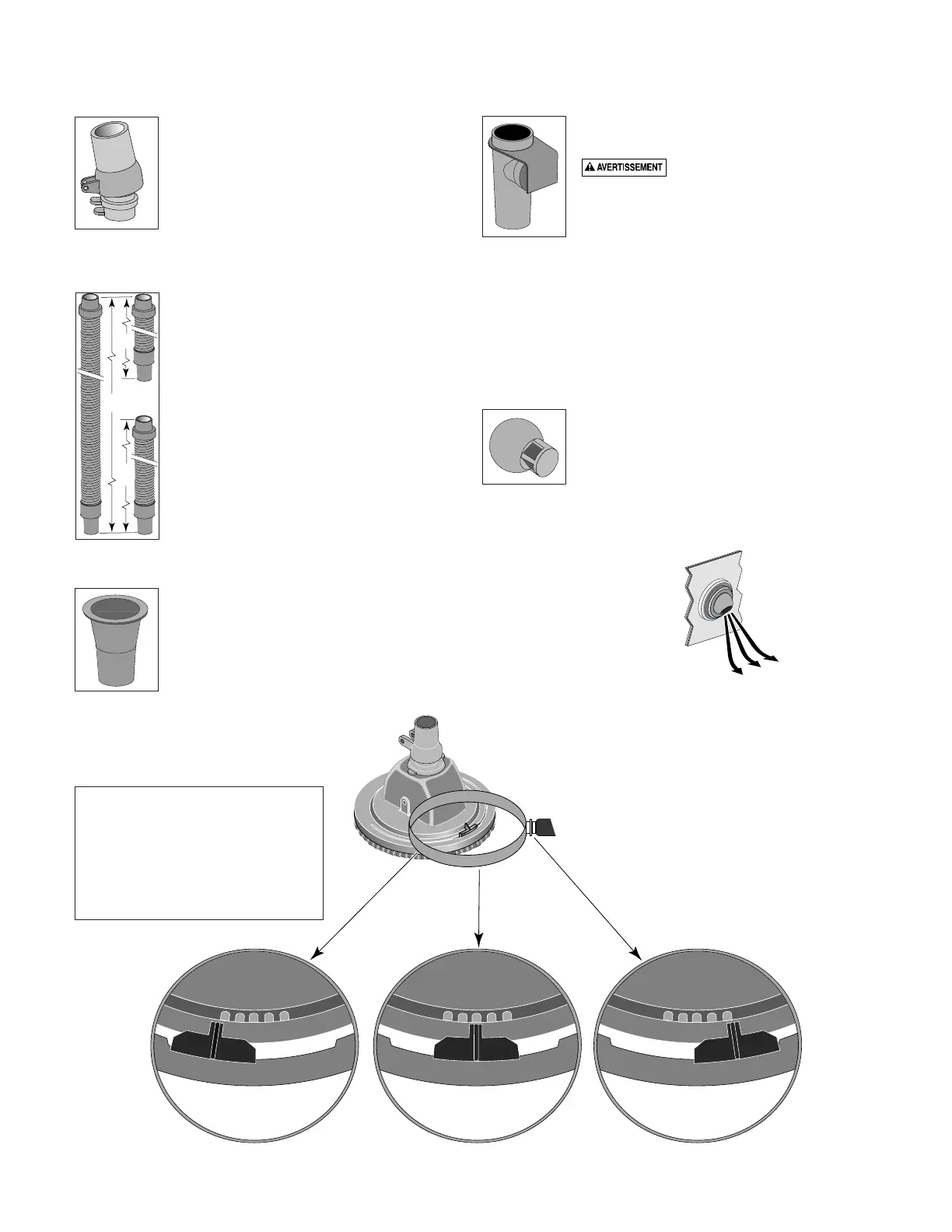 AVERTISSEMENT