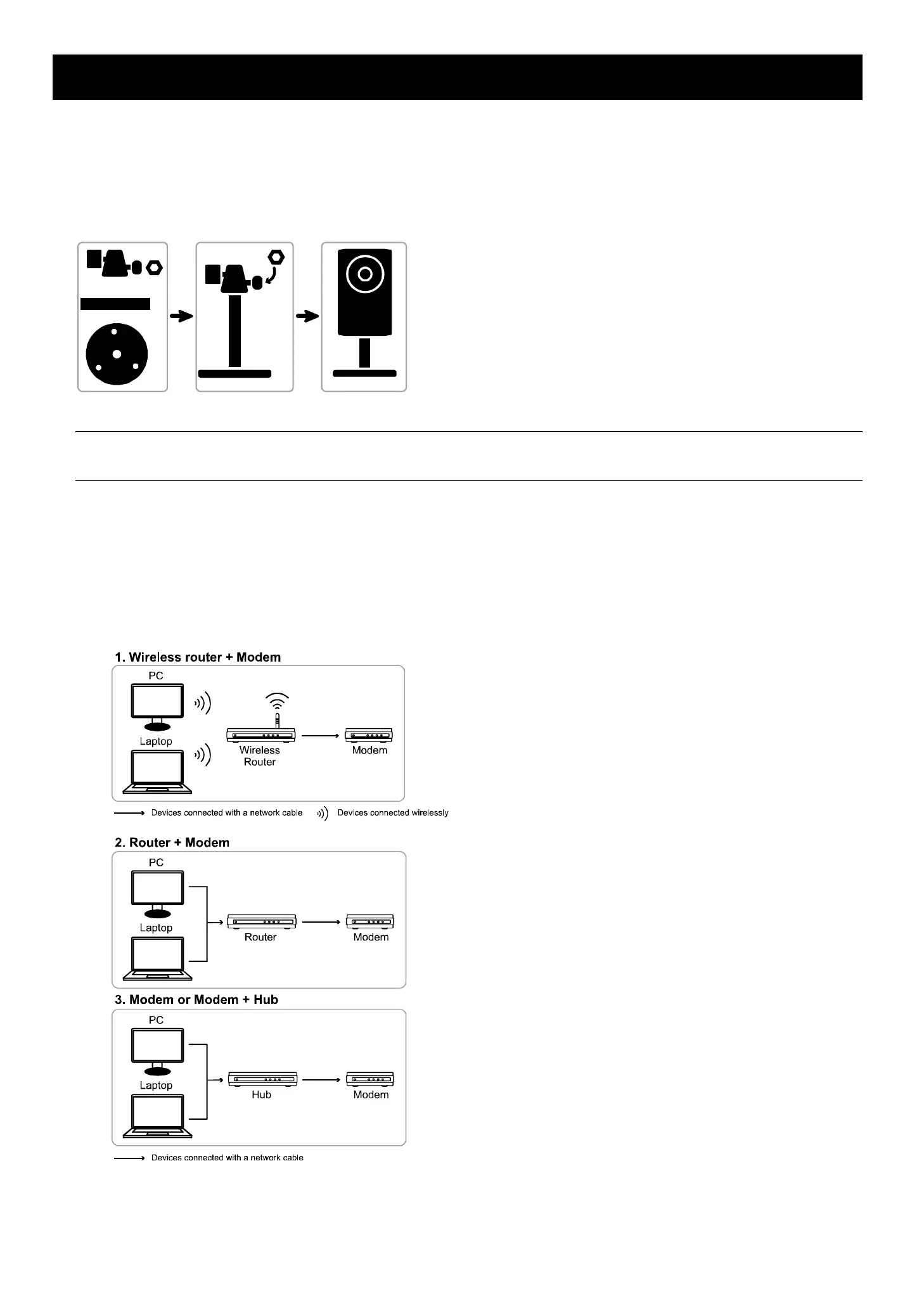 1. Wireless router + Modem

PC

Laptop

Wireless Router

Modem

Devices connected with a network cable

Devices connected wirelessly

2. Router + Modem

PC

Laptop

Router

Modem

3. Modem or Modem + Hub

PC

Laptop

Hub

Modem

Devices connected with a network cable