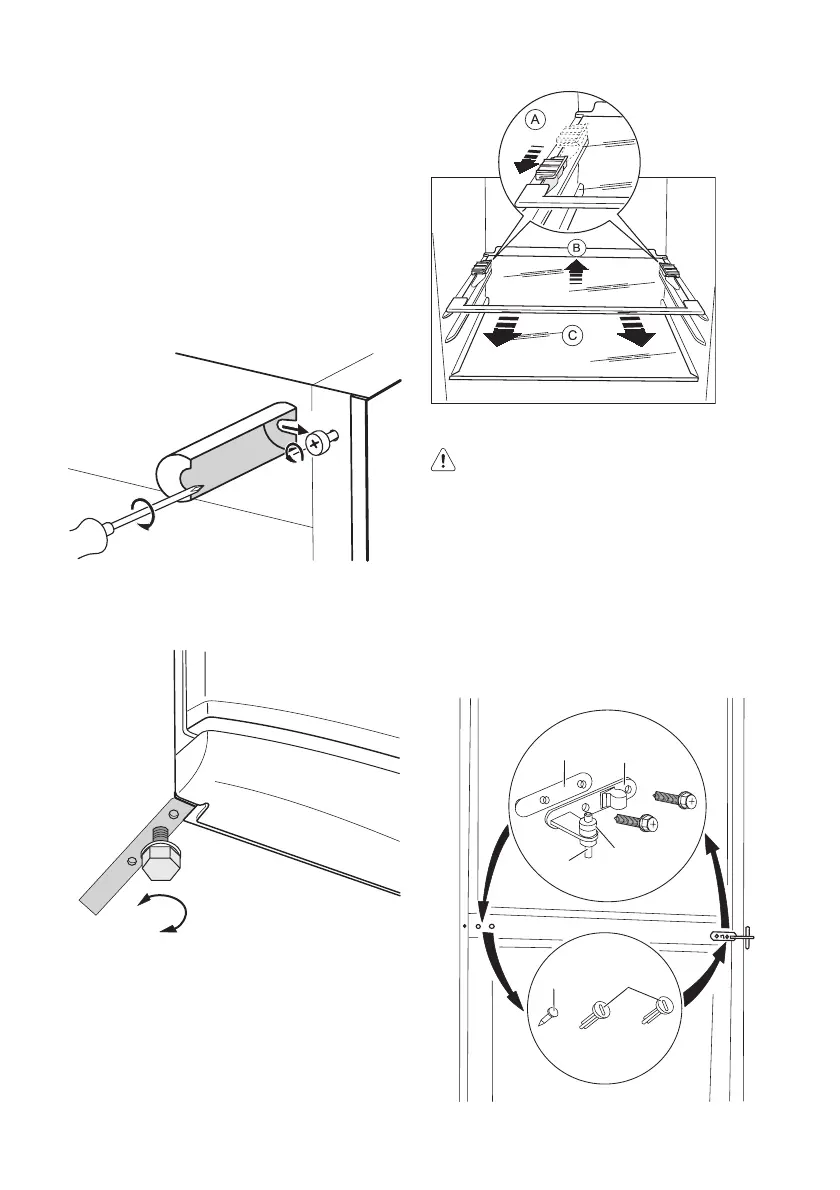 A
B
C