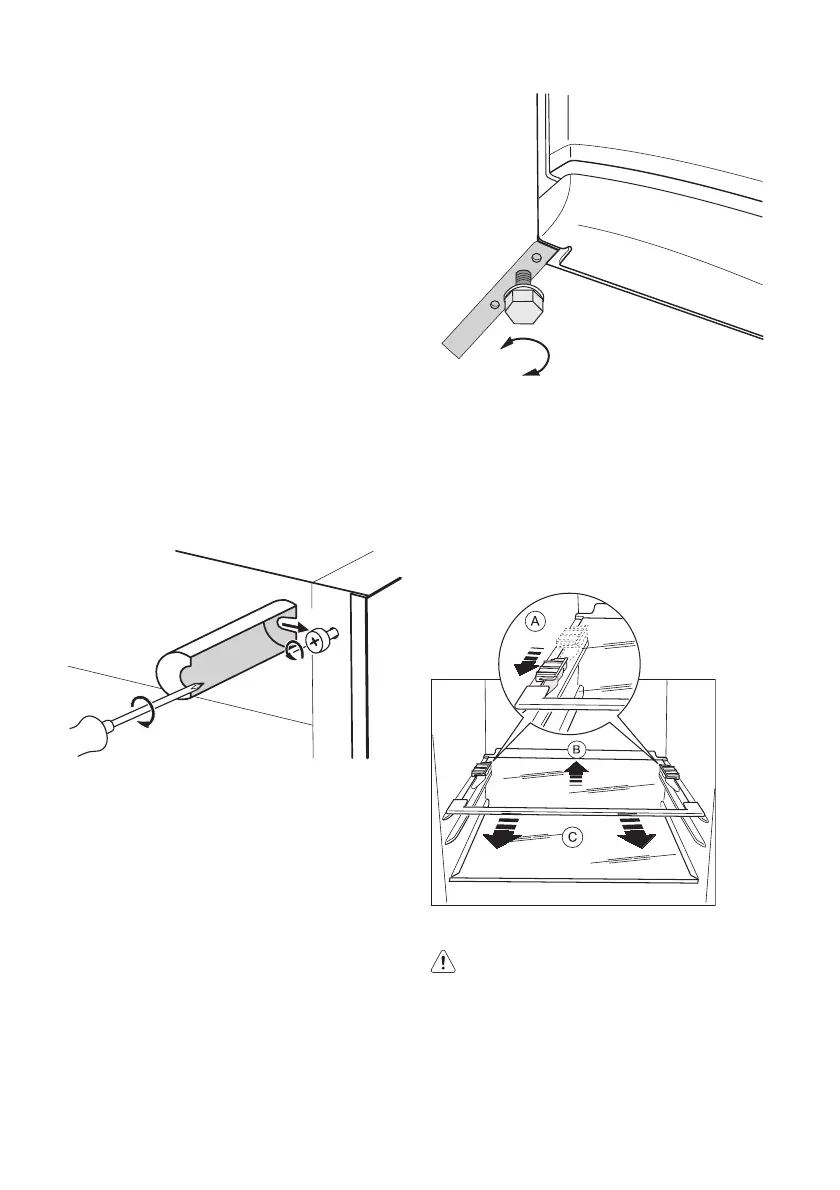 A

B

C