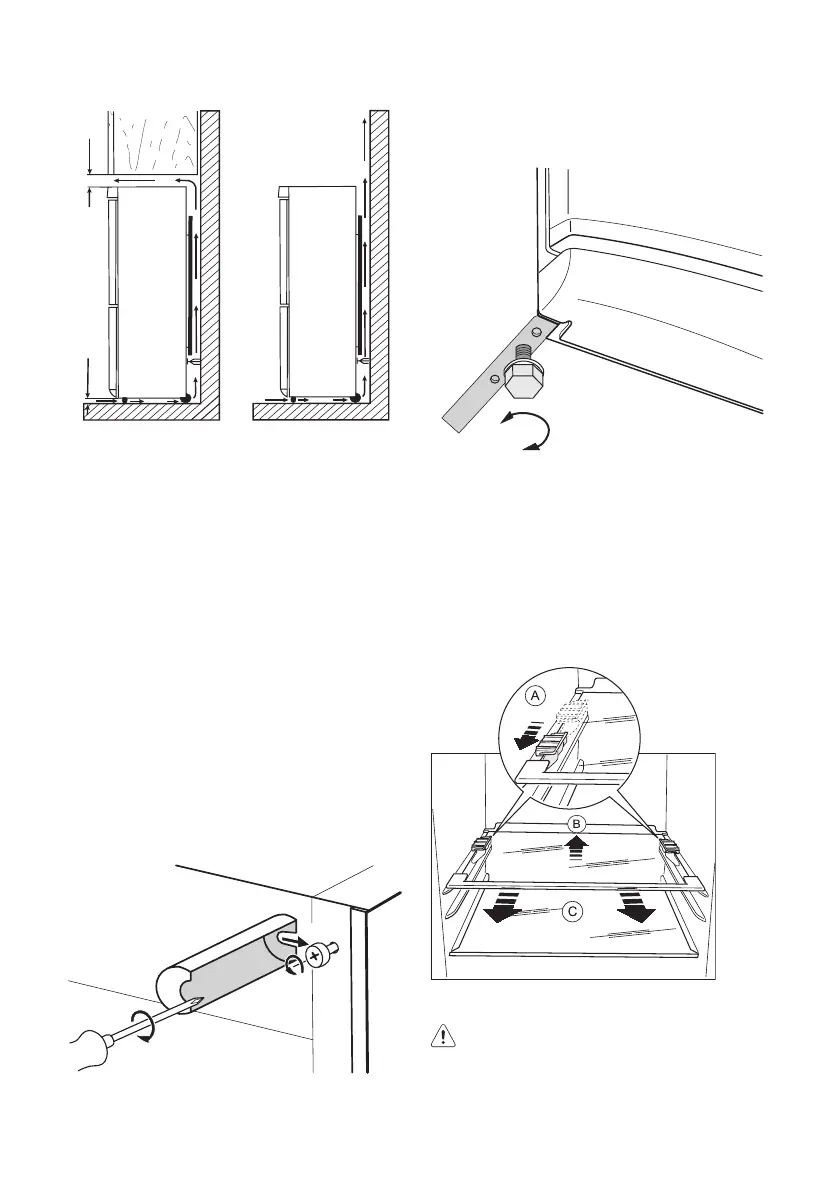 A

B

C