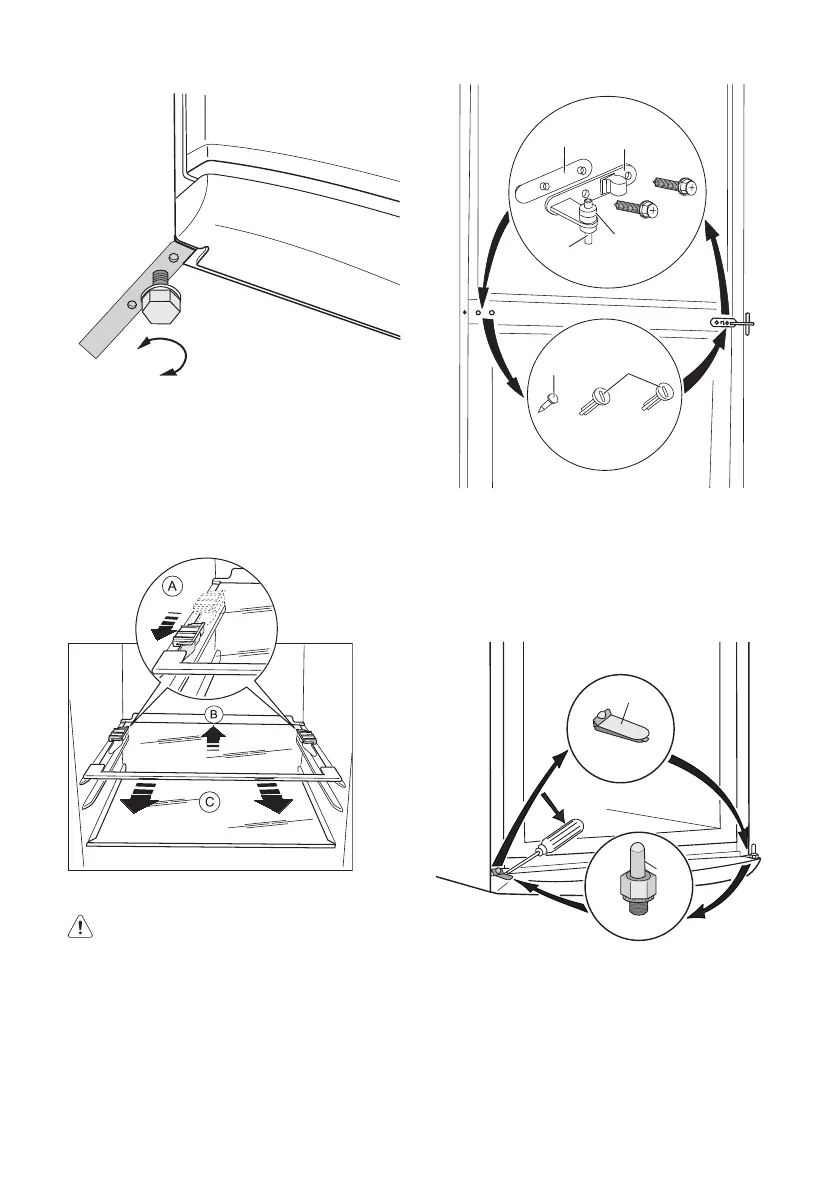 A

B

C