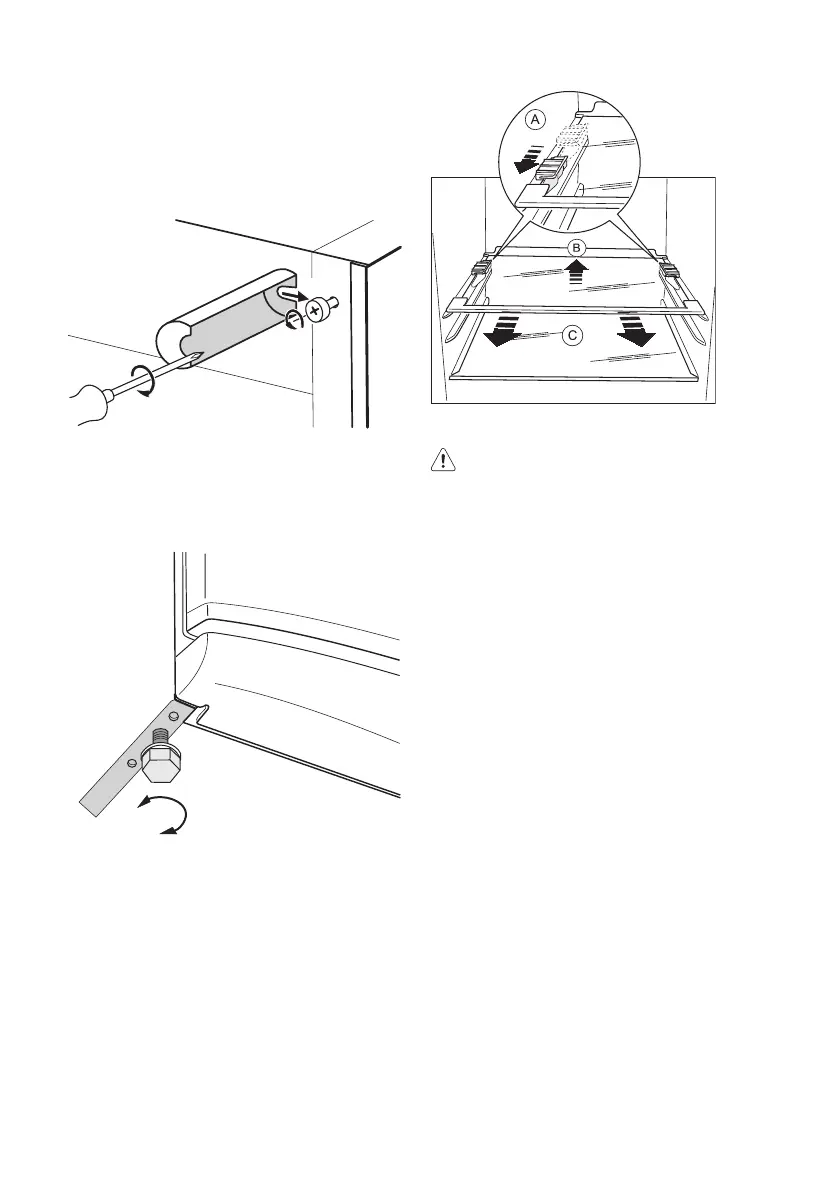 A

B

C