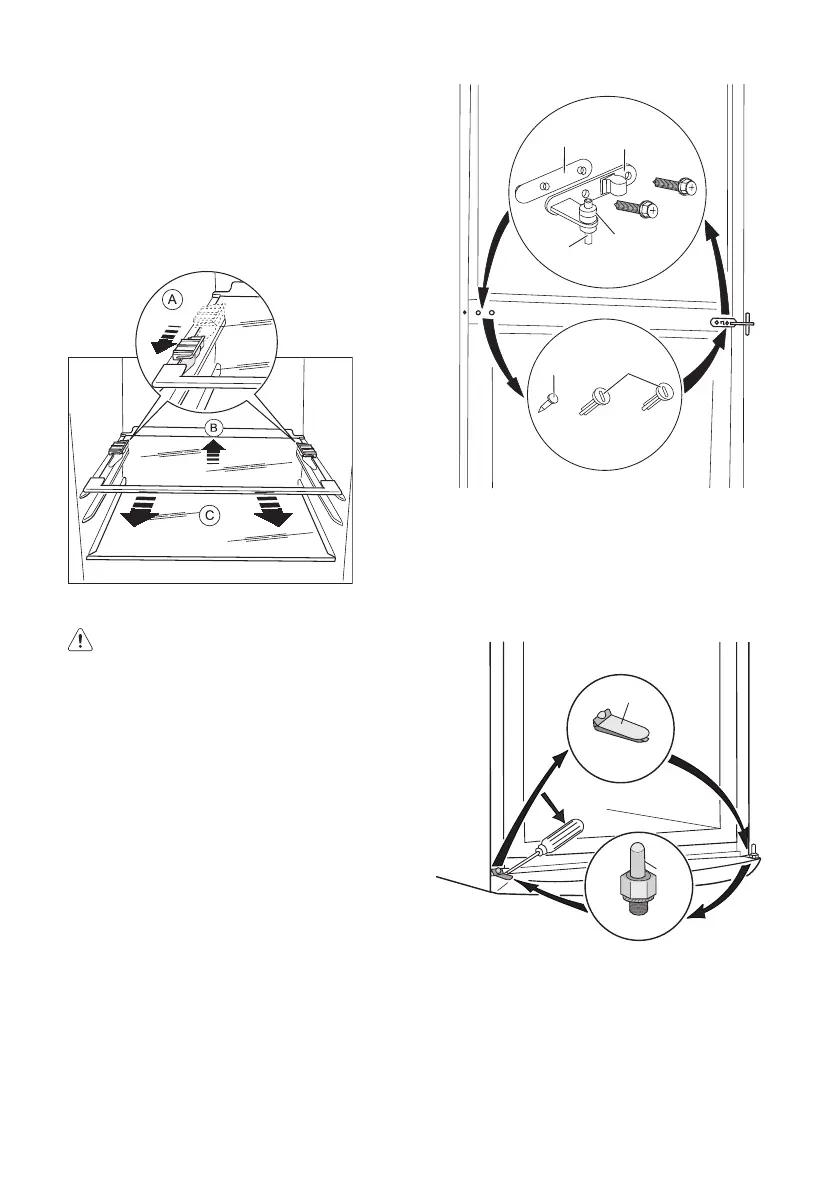 A

B

C