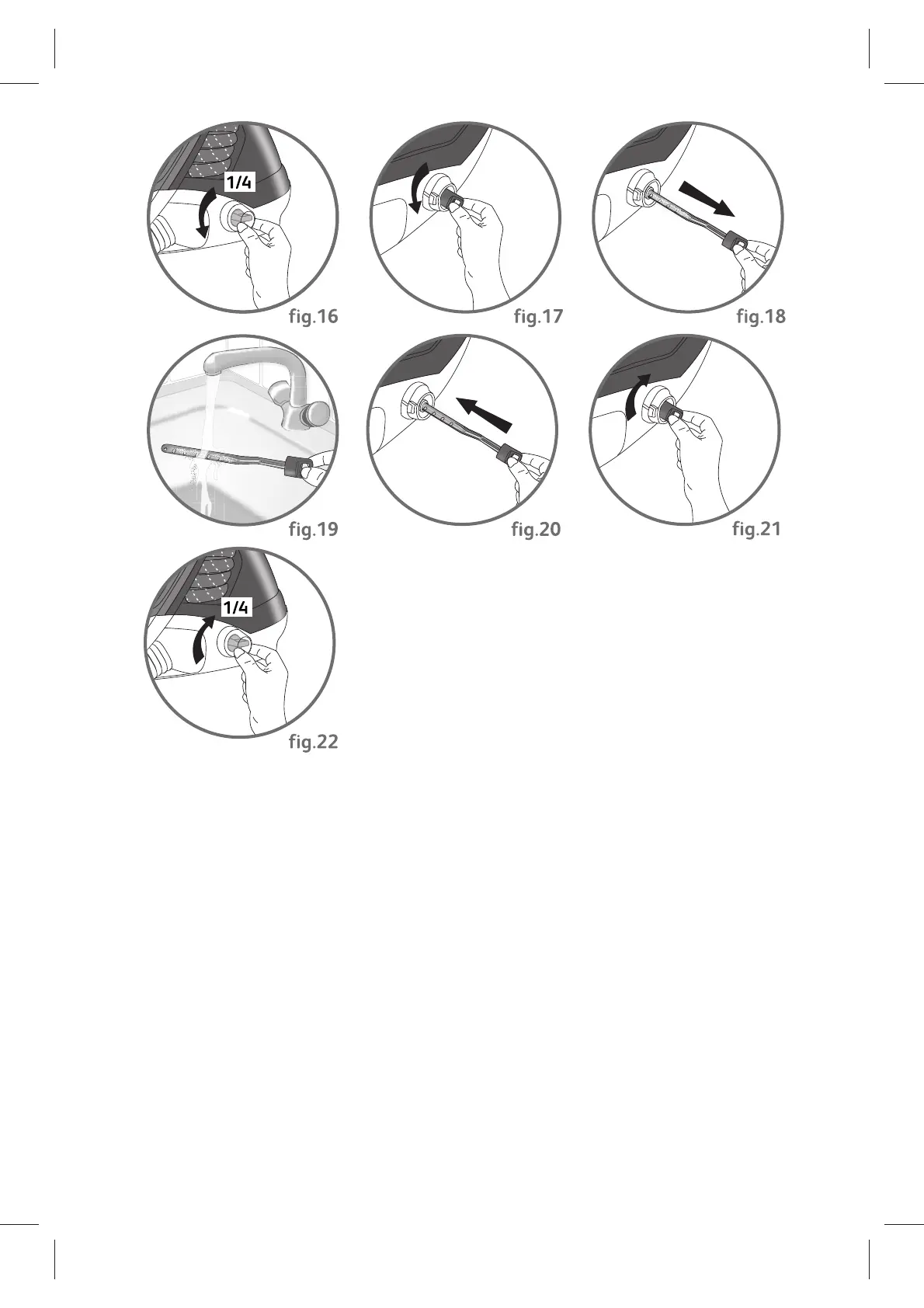 1/4

fig.16

fig.17

fig.18

fig.19

fig.20

fig.21

1/4

fig.22