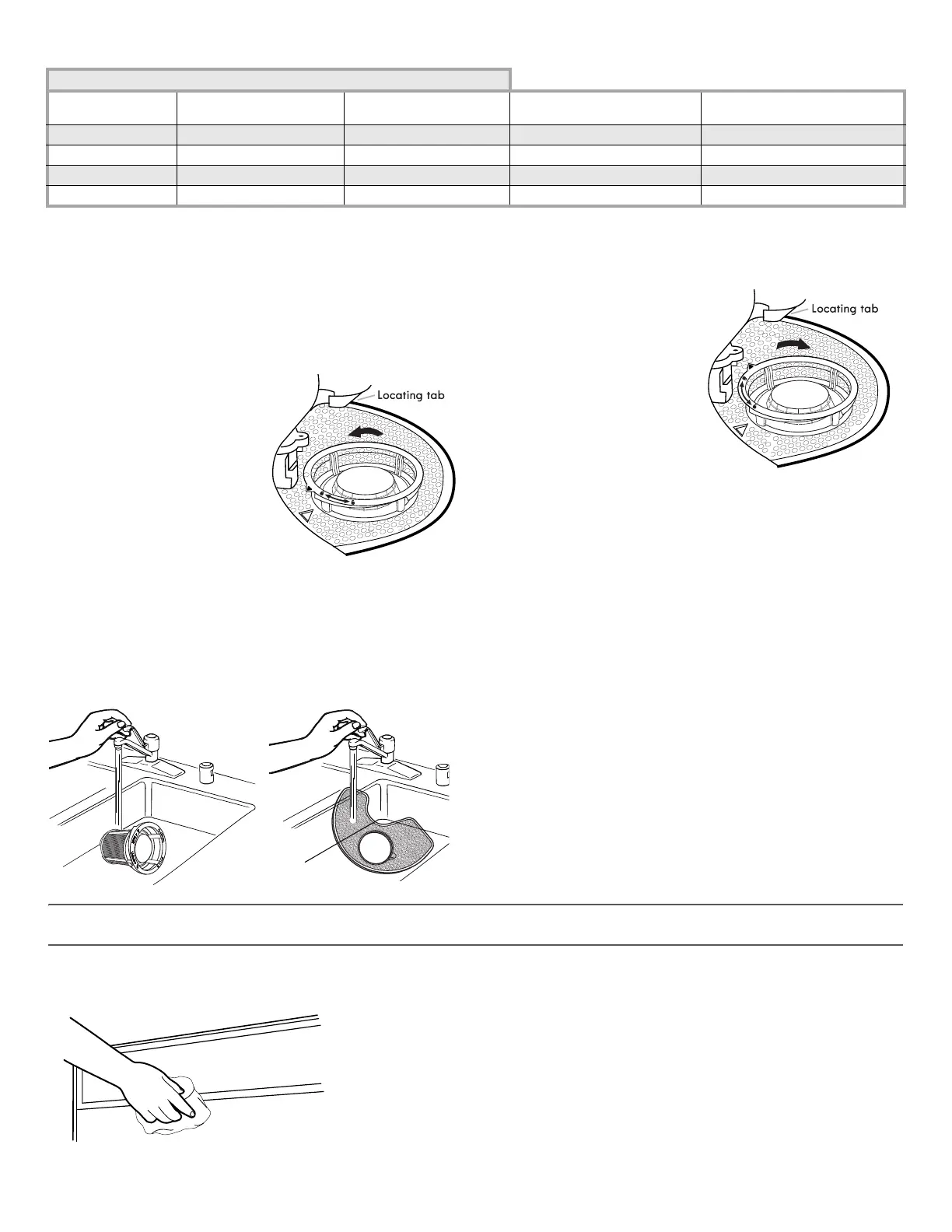 Locating tab

Locating tab