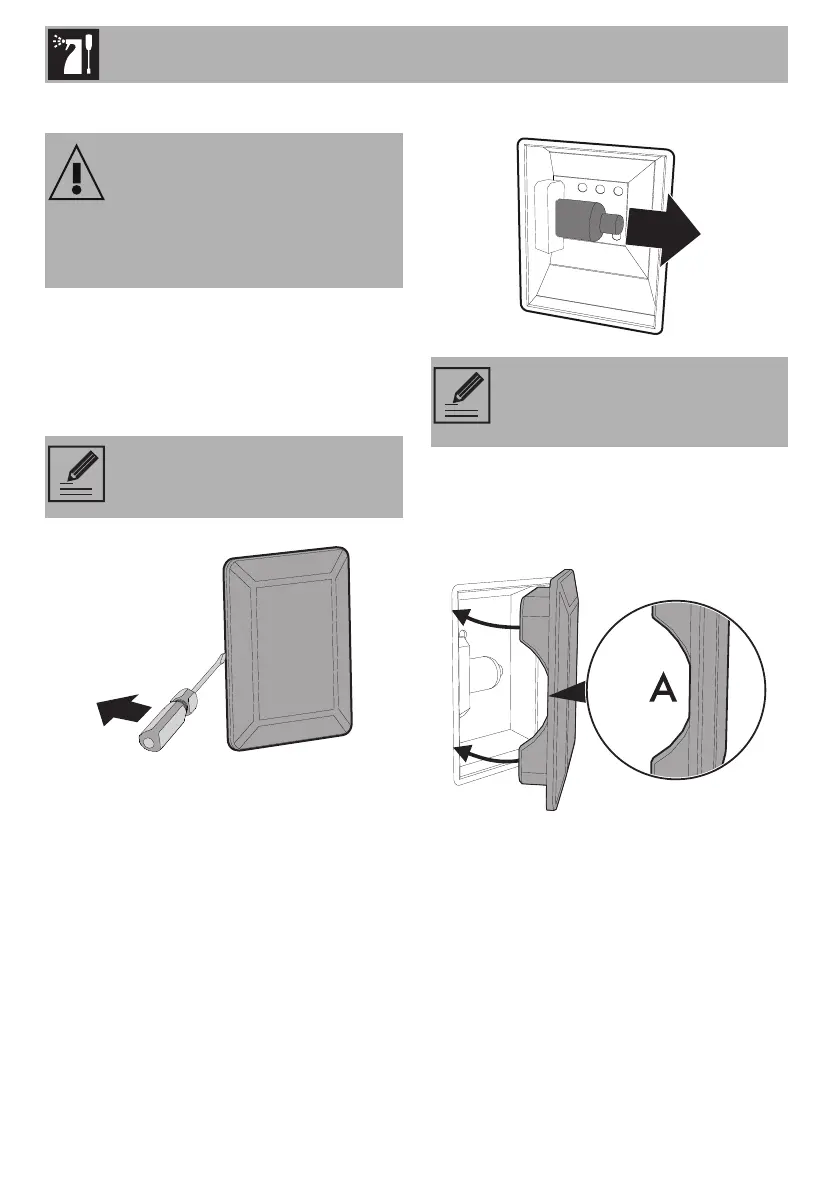 A