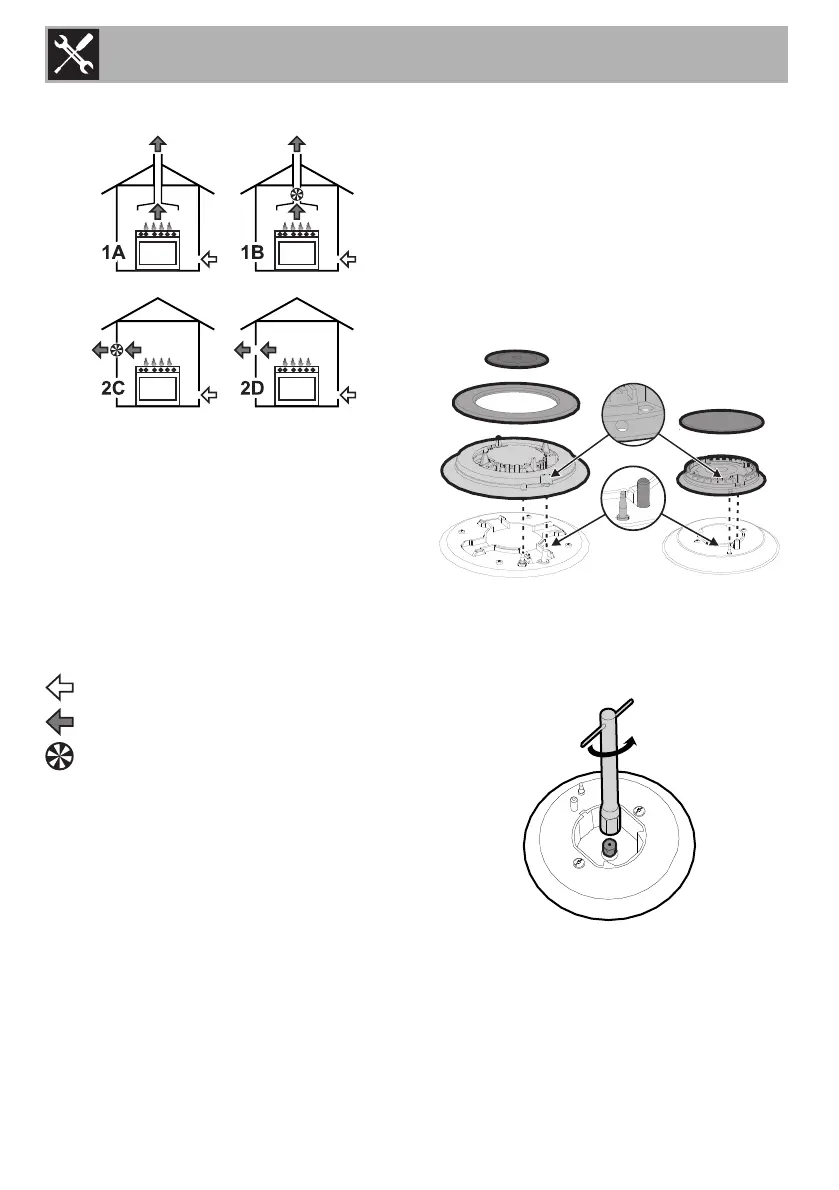 1A 1B

2C 2D