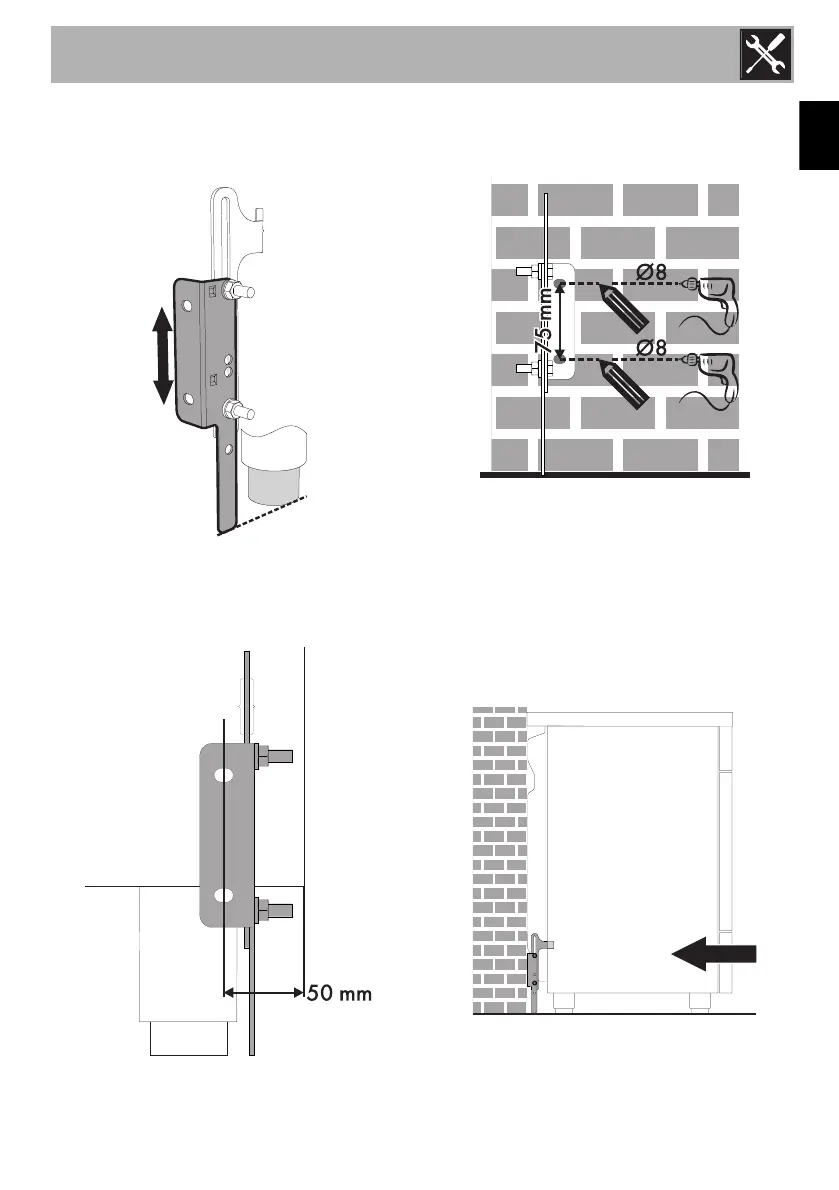 75 mm

Ø8

Ø8

50 mm