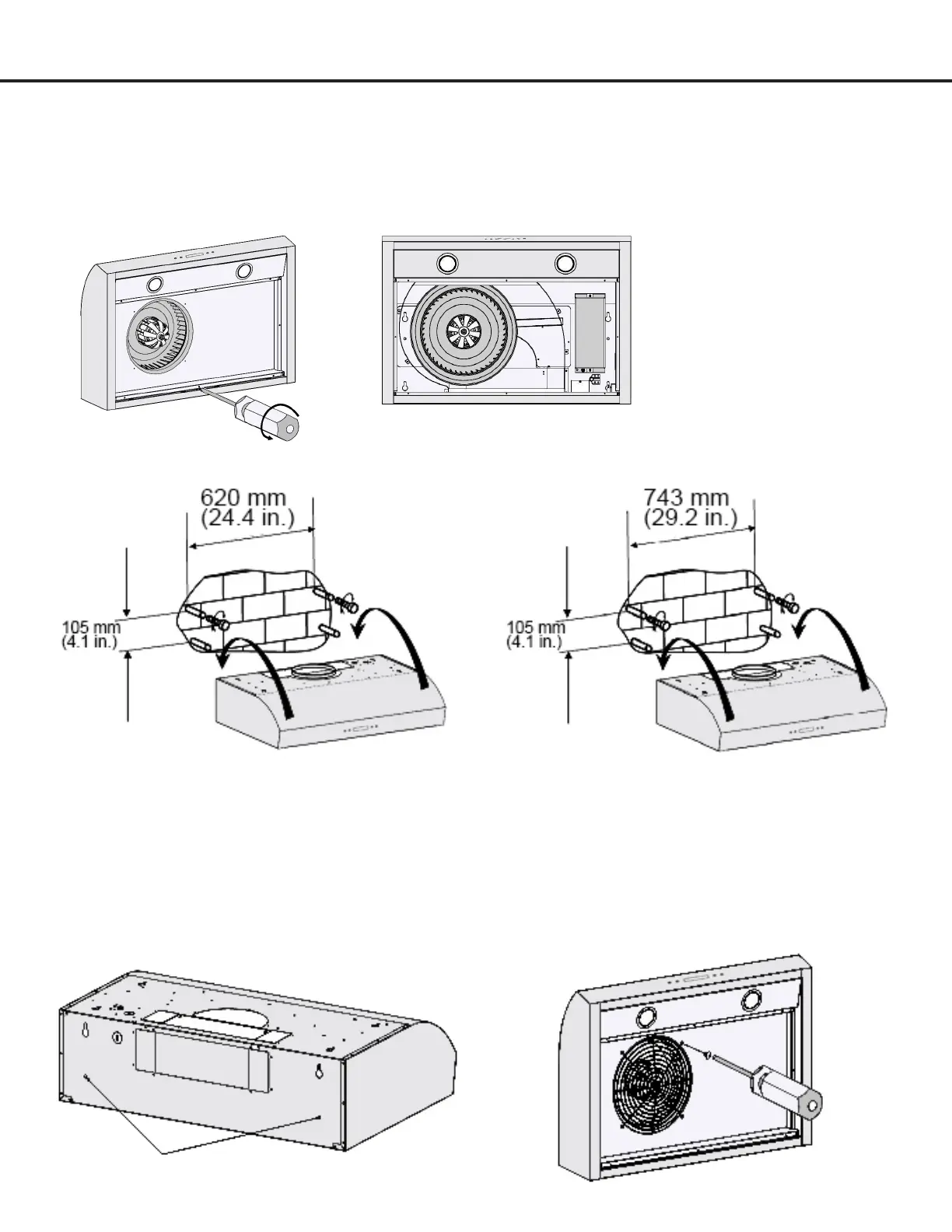 620 mm
(24.4 in.)

105 mm
(4.1 in.)

743 mm
(29.2 in.)

105 mm
(4.1 in.)