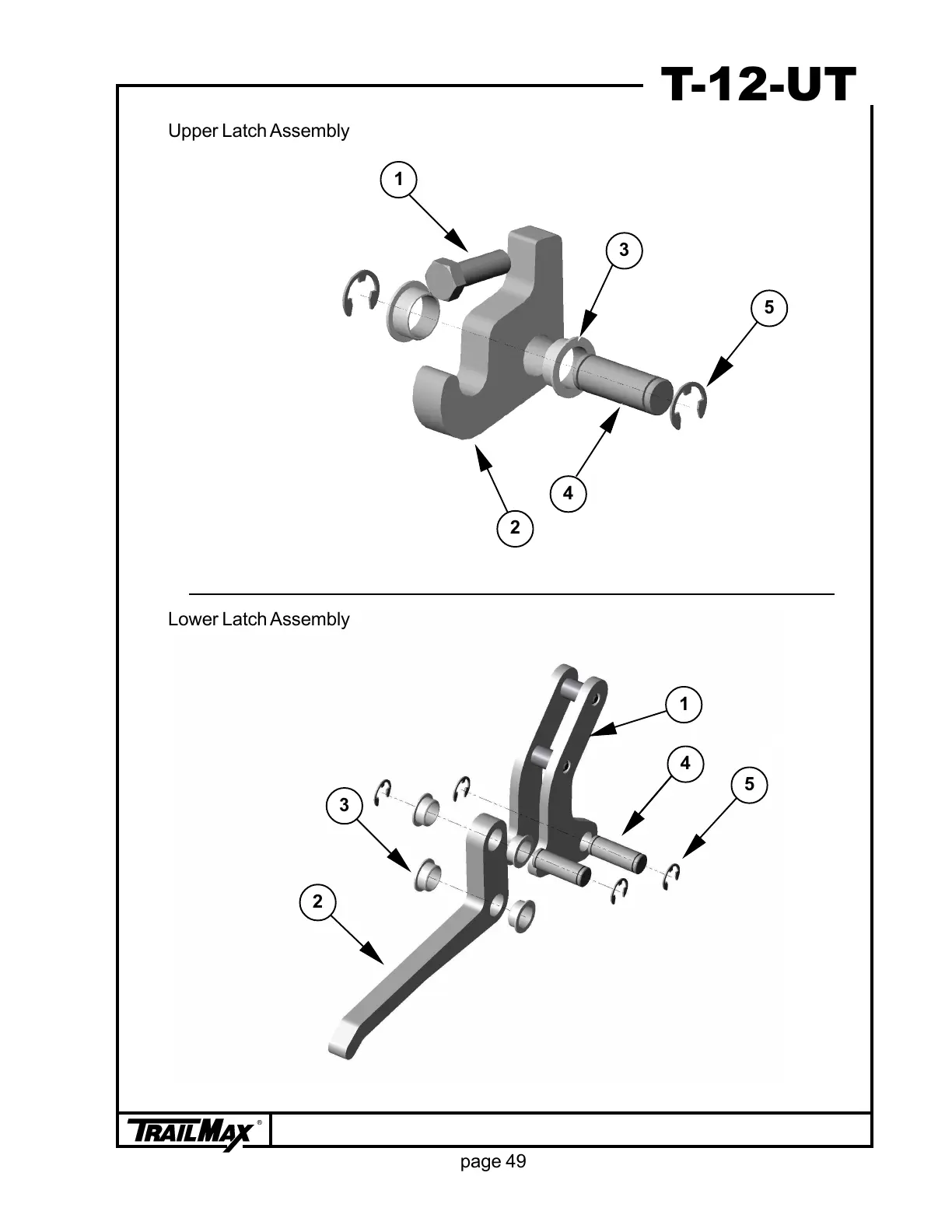 T-12-UT

Upper Latch Assembly

1
3
5
4
2

Lower Latch Assembly

1
4
5
3
2

TRAILMAX®

page 49