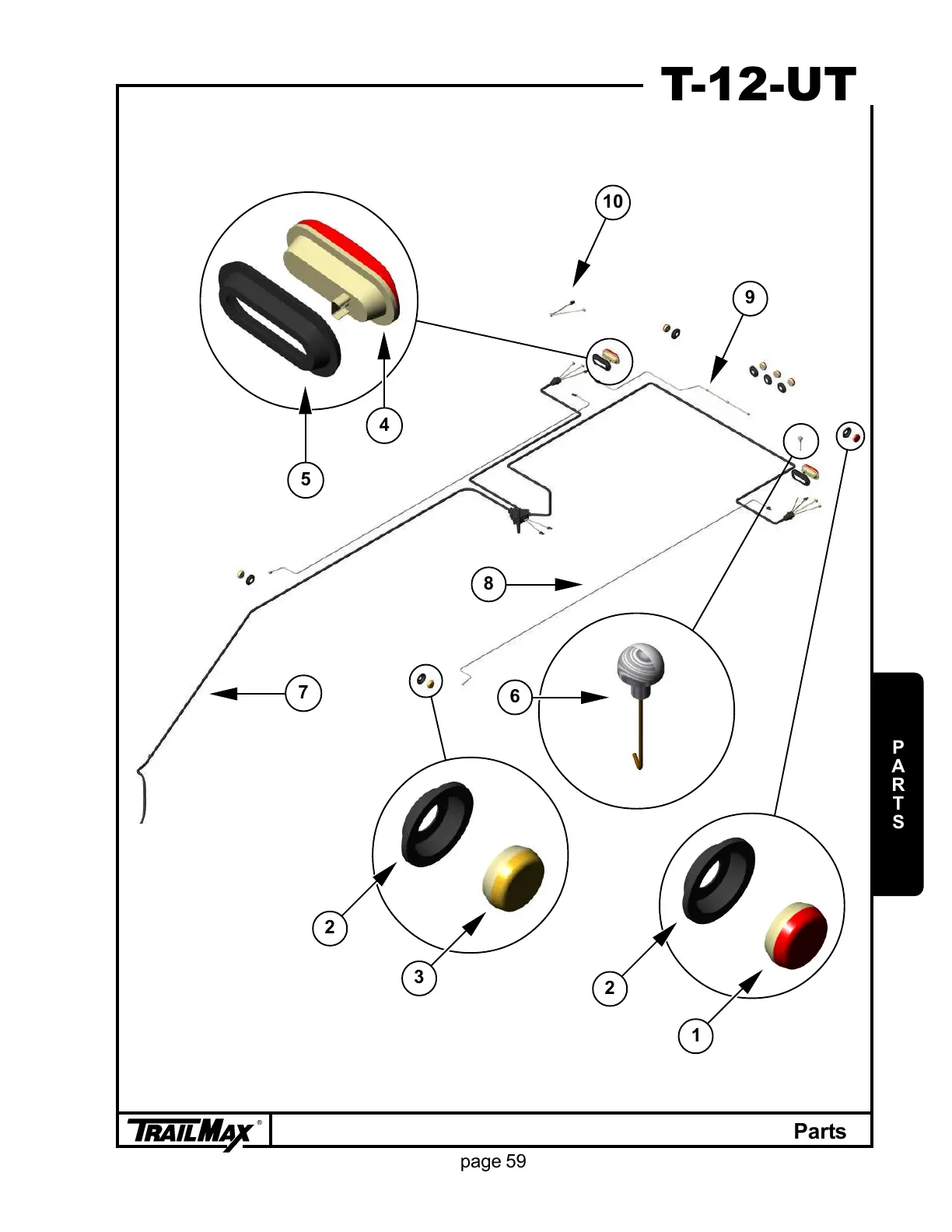 T-12-UT

10

9

4

5

8

7

6

2

3

2

1

PARTS

TRAILMAX®

Parts

page 59