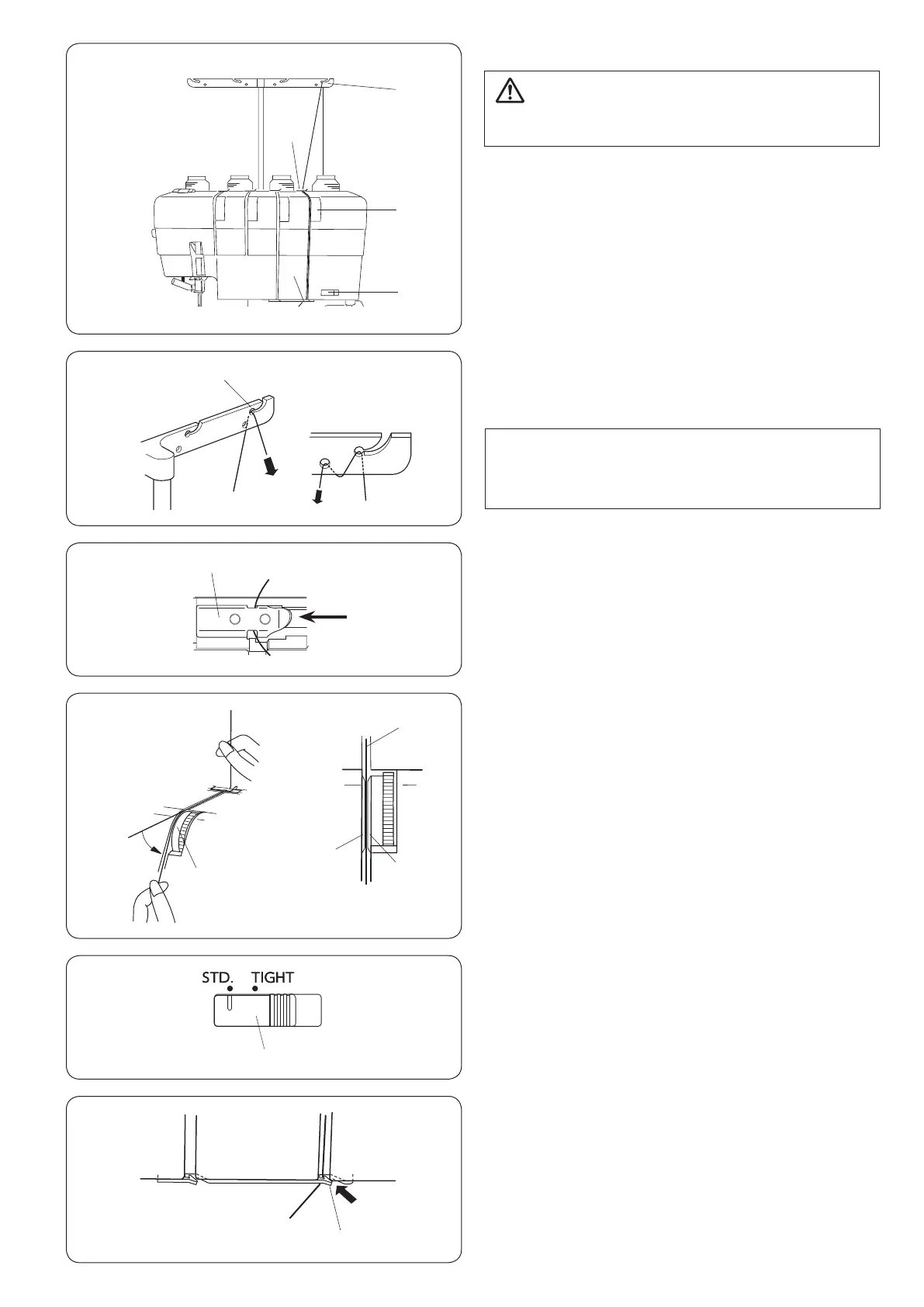 STD.  TIGHT