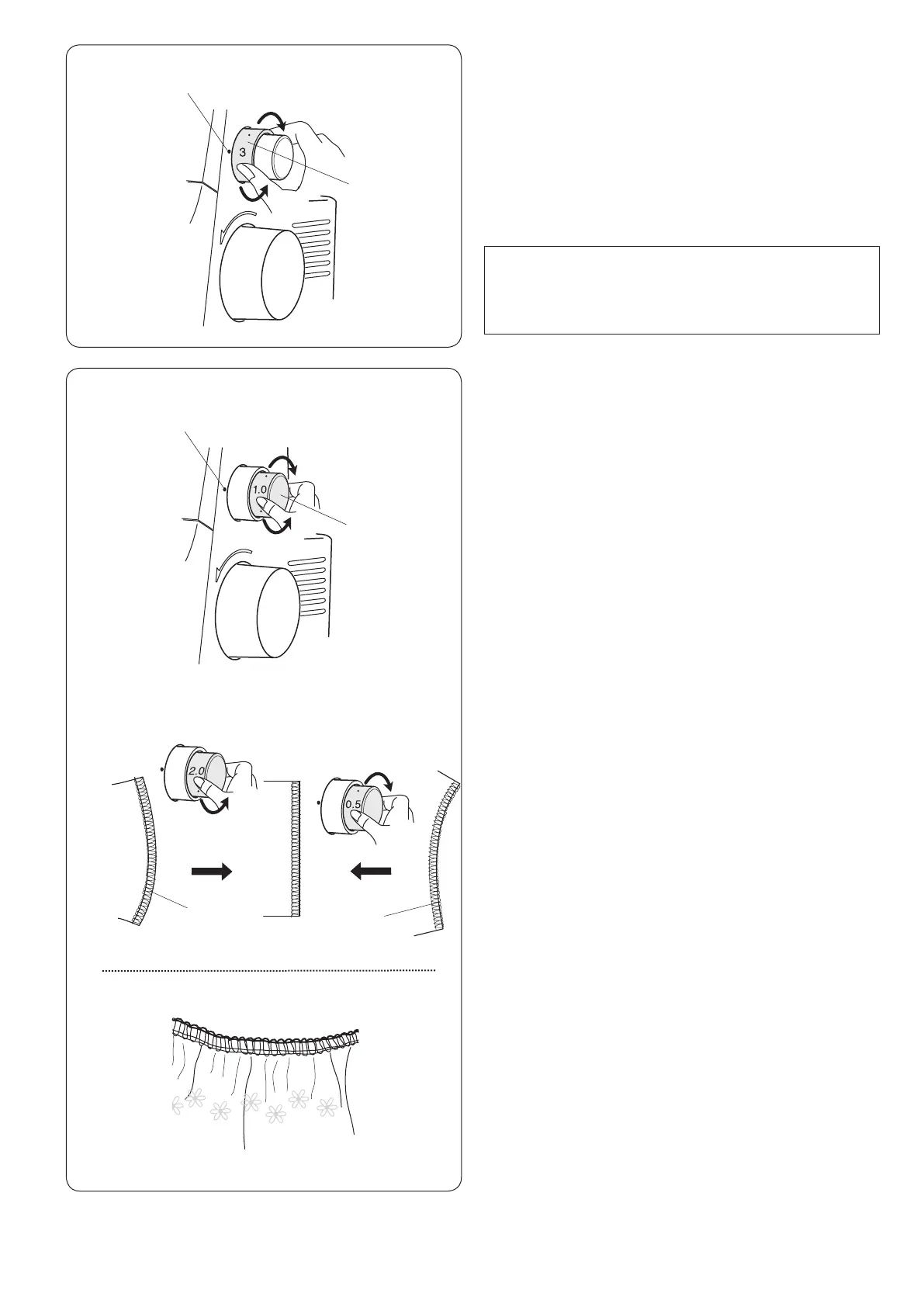 3

1.0

2.0

0.5