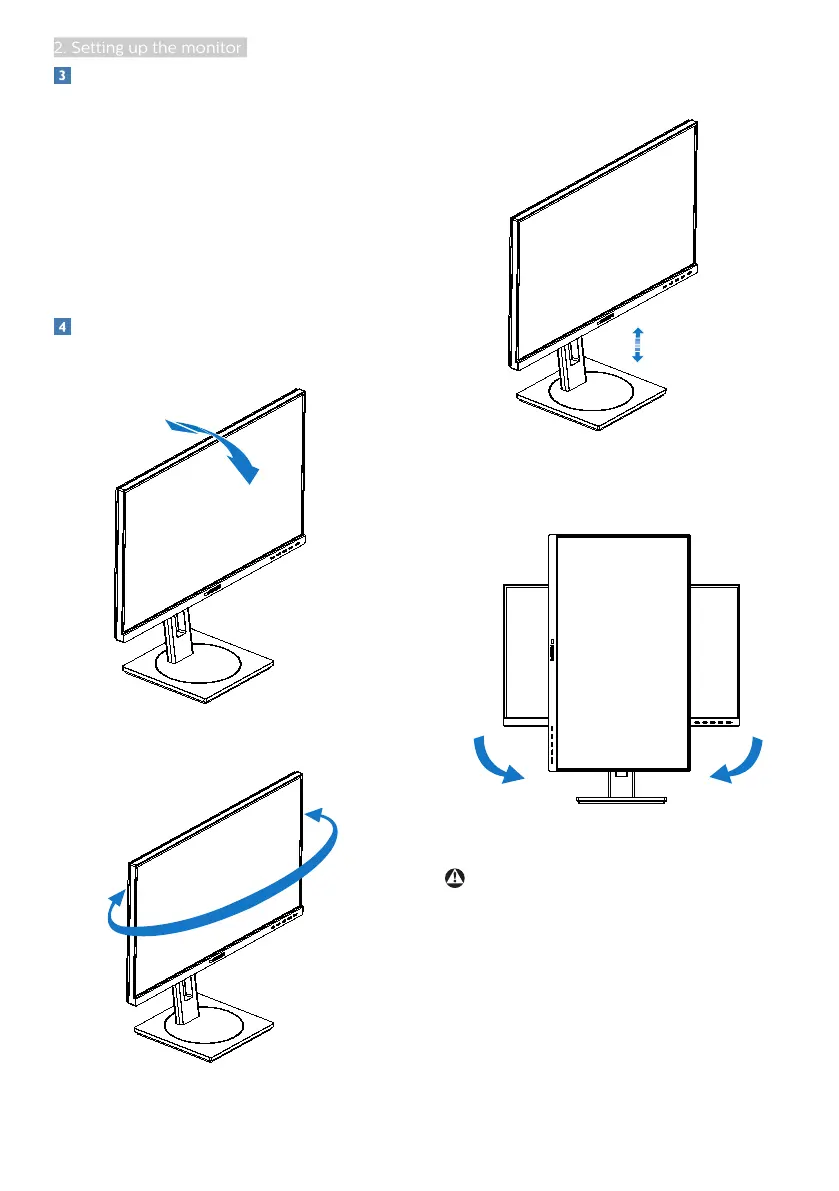 2. Setting up the monitor

3

4