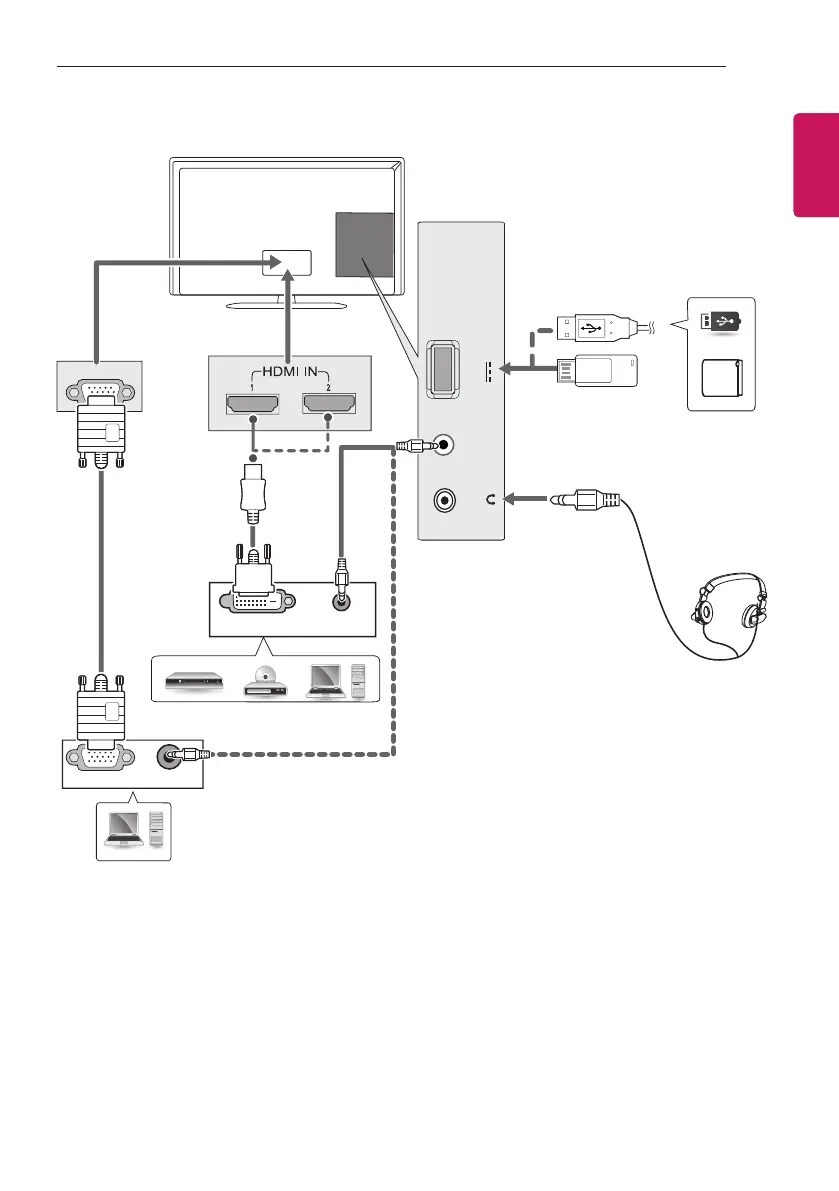 HDMI IN
1
2