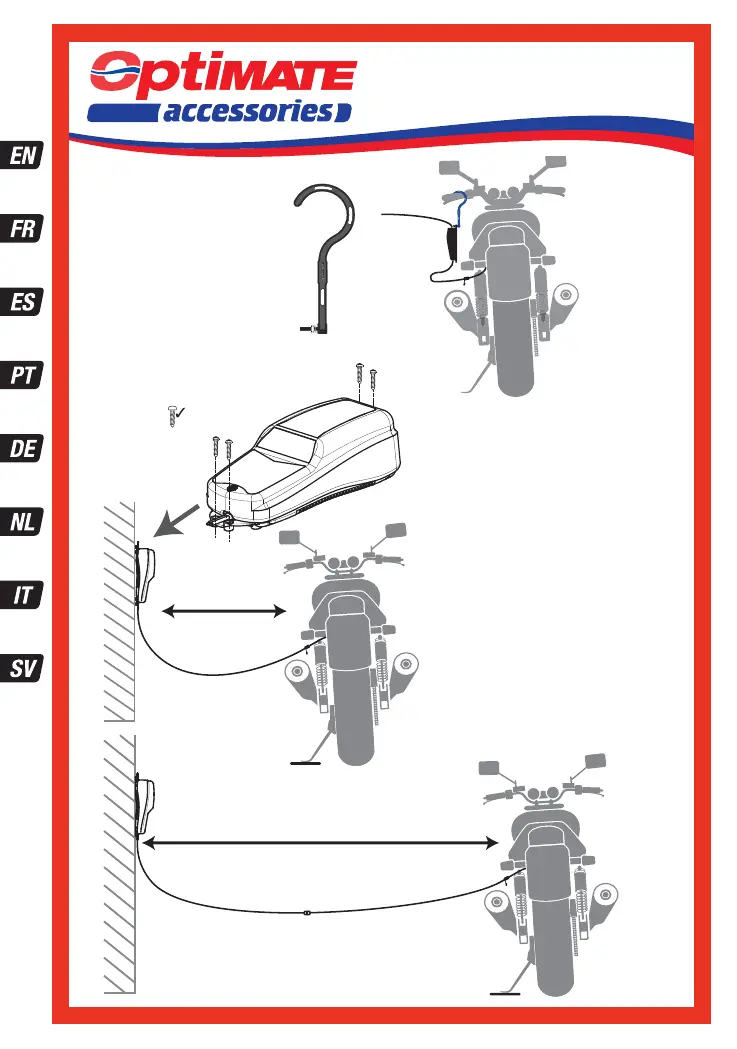 OptiMATE
accessories

EN

FR

ES

PT

DE

NL

IT

SV