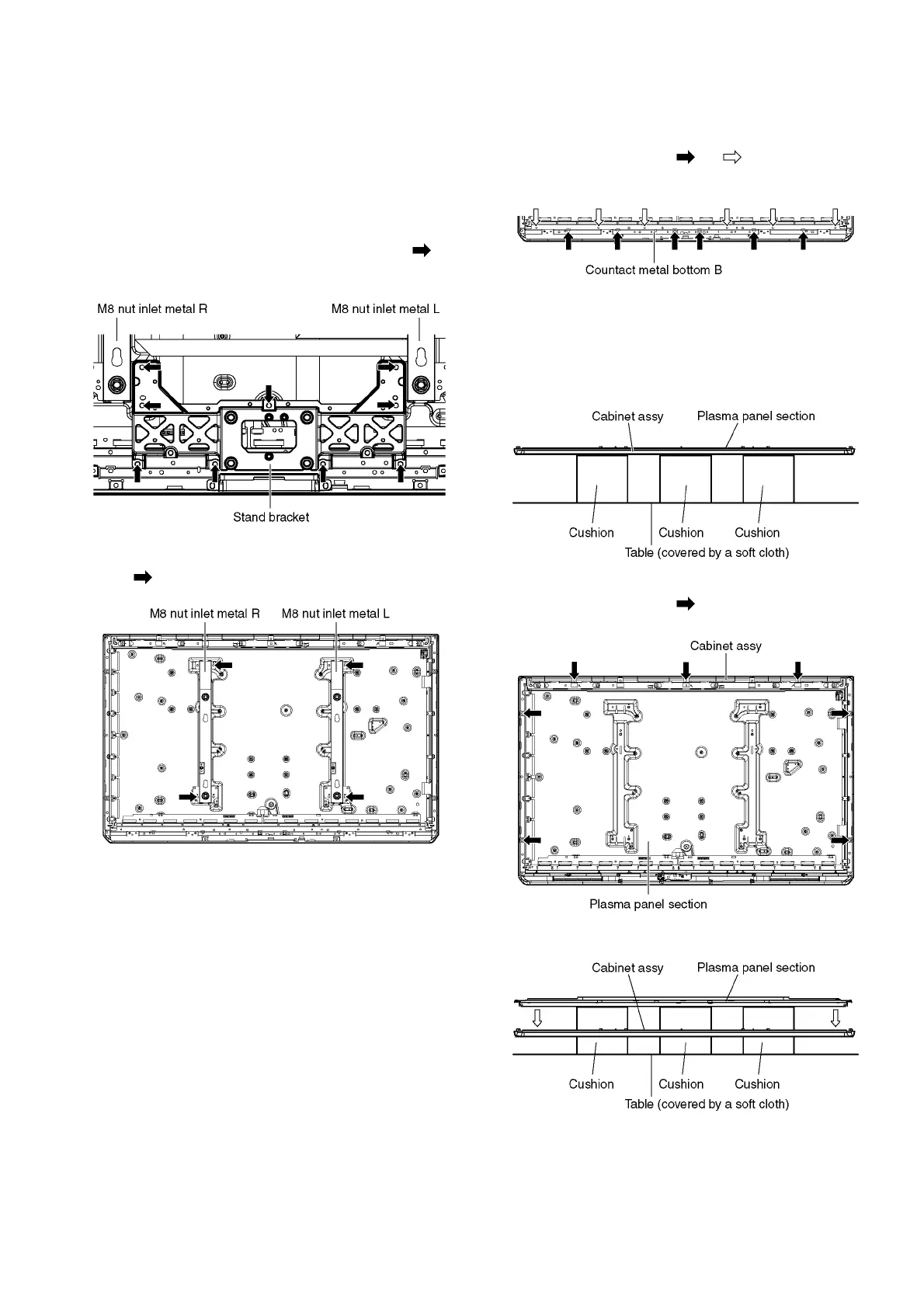 M8 nut inlet metal R

M8 nut inlet metal L

Stand bracket

M8 nut inlet metal R

M8 nut inlet metal L

Countact metal bottom B

Cabinet assy

Plasma panel section

Cushion

Cushion

Cushion

Table (covered by a soft cloth)

Cabinet assy

Plasma panel section

Cabinet assy

Plasma panel section

Cushion

Cushion

Cushion

Table (covered by a soft cloth)