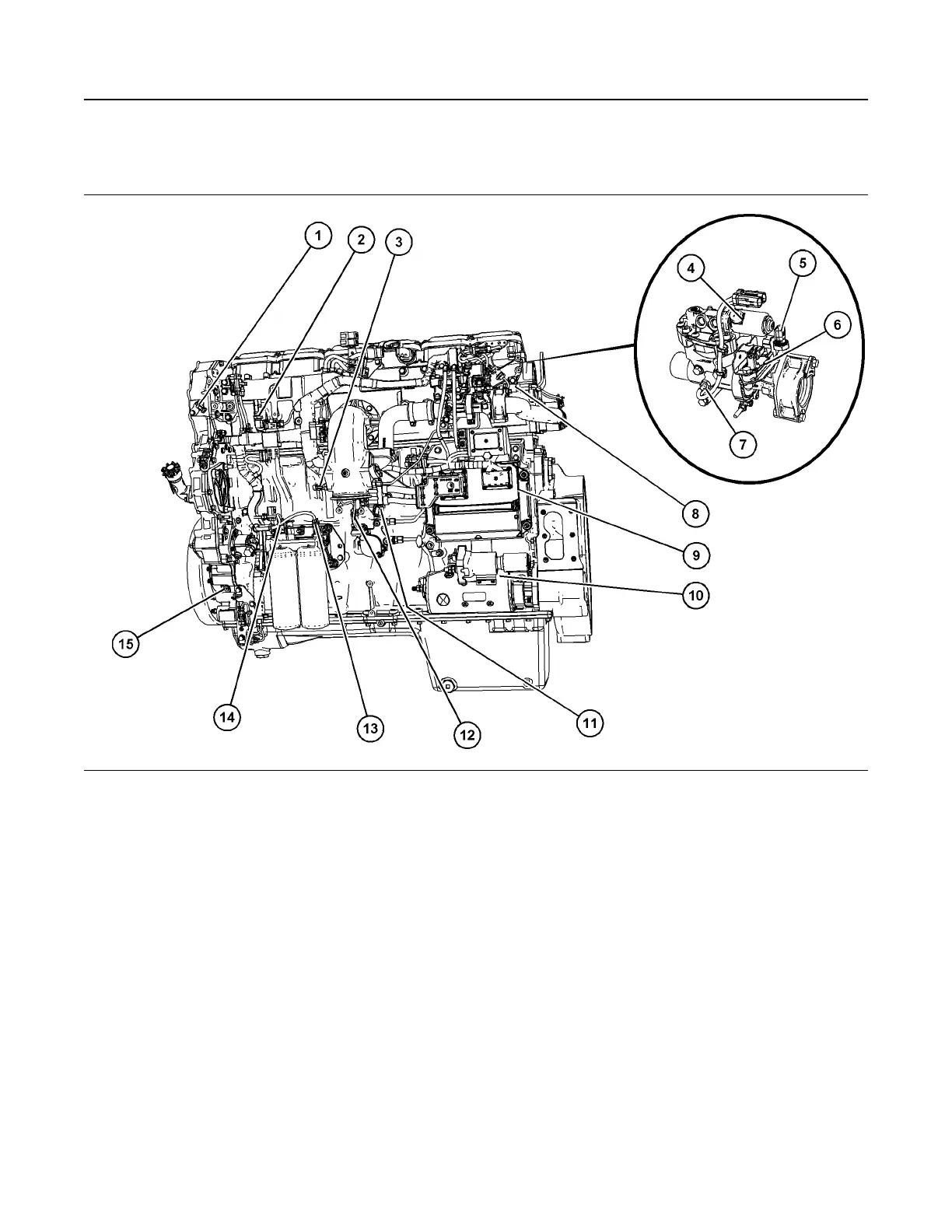 1
2
3
4
5
6
7
8
9
10
11
12
13
14
15