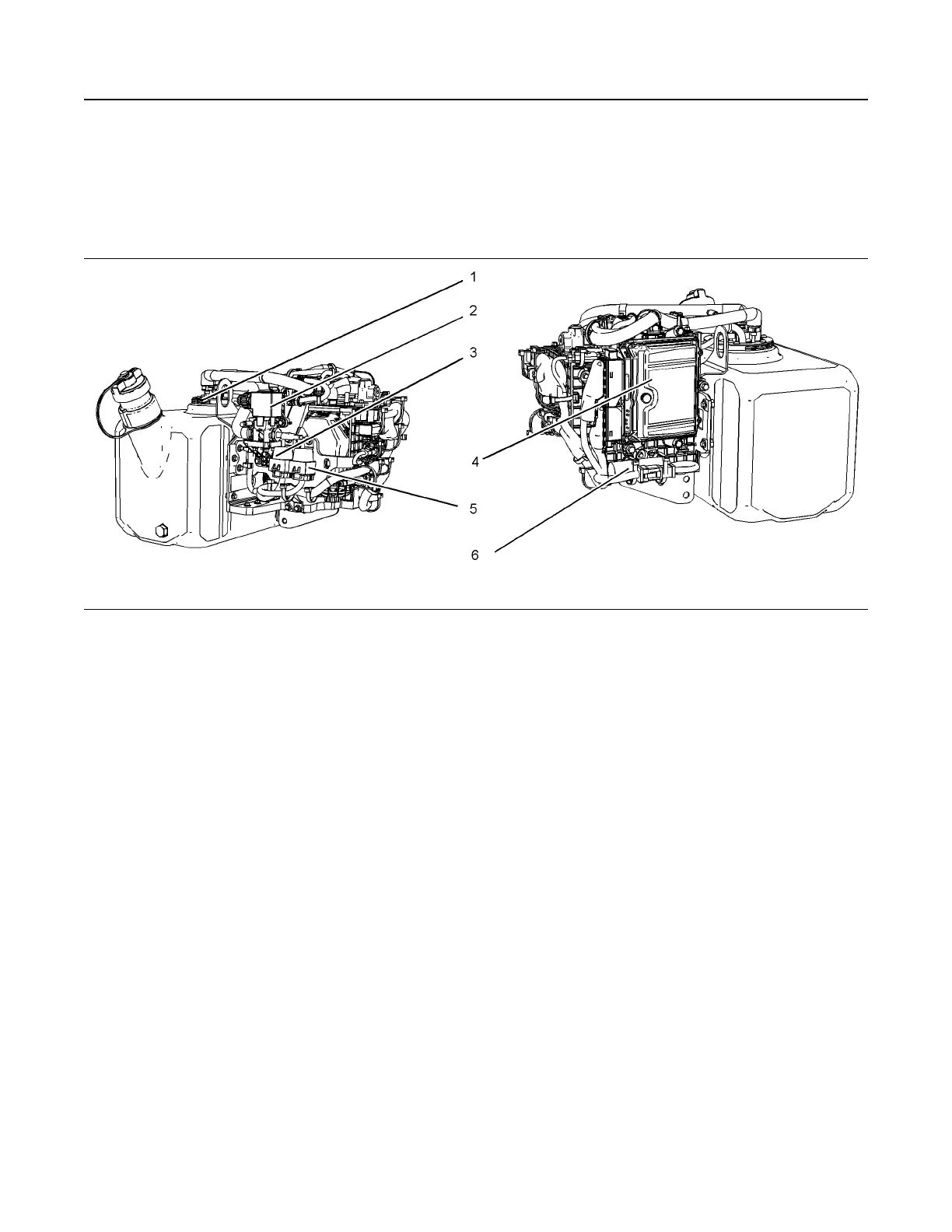 1
2
3
4
5
6