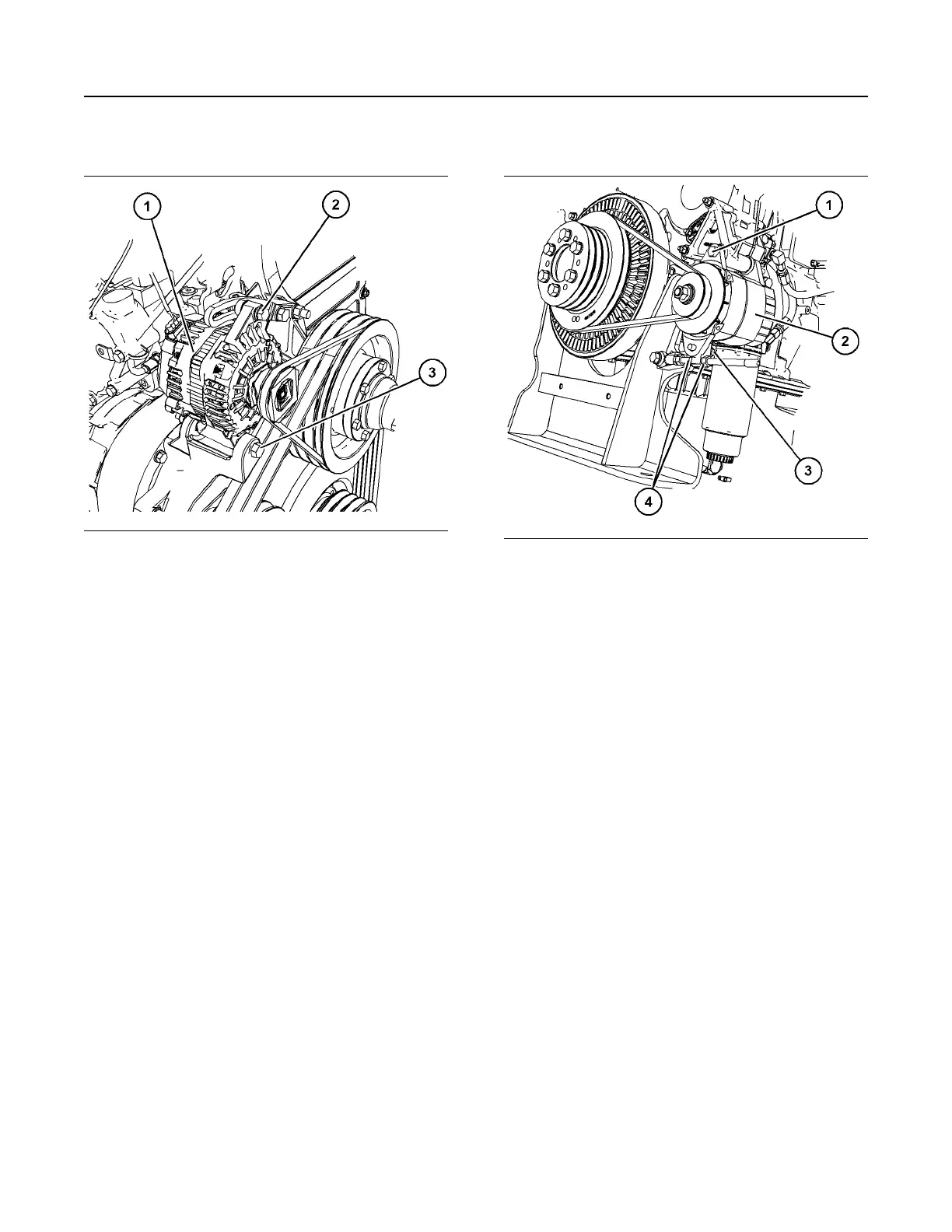 1
2
3

1
2
3
4