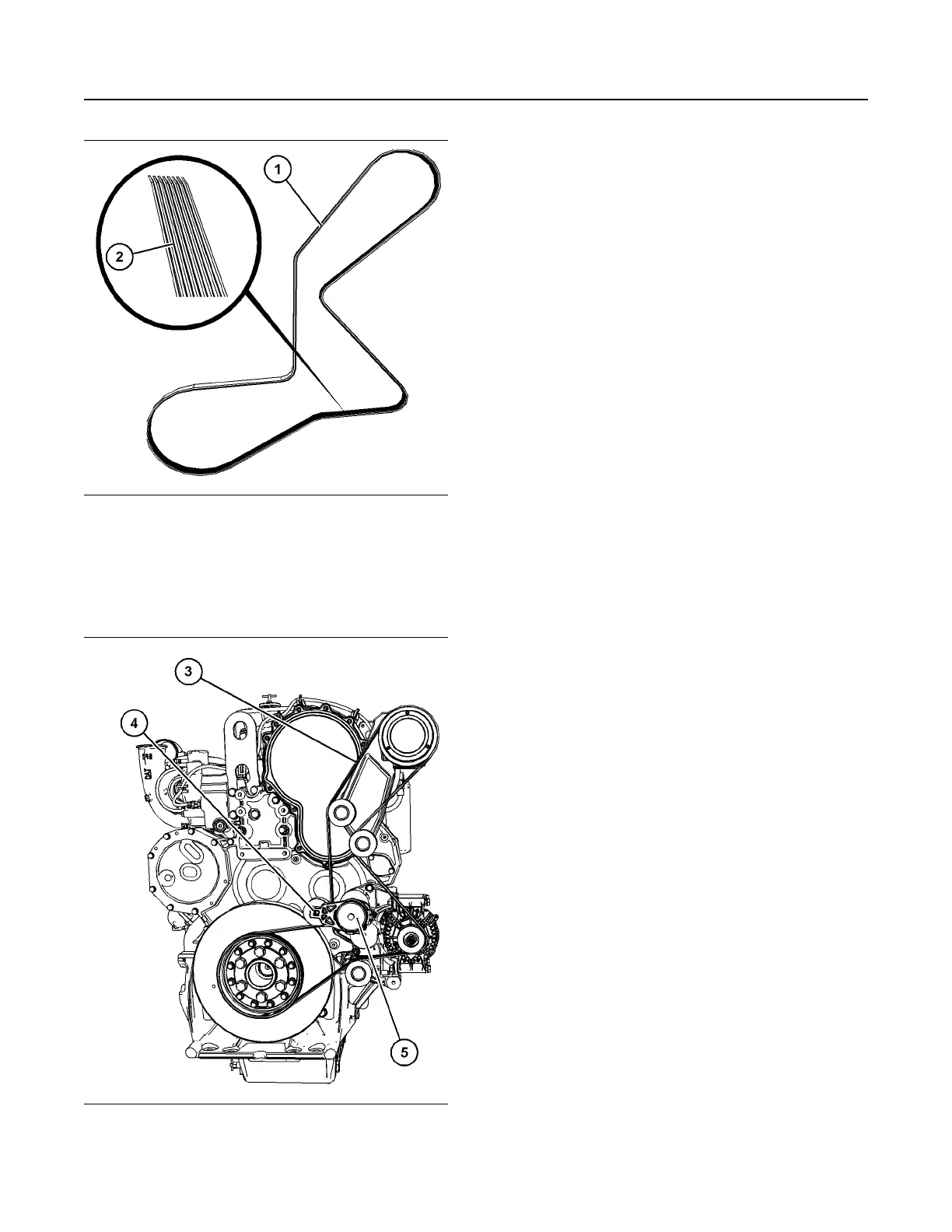 1

2

3

4

5