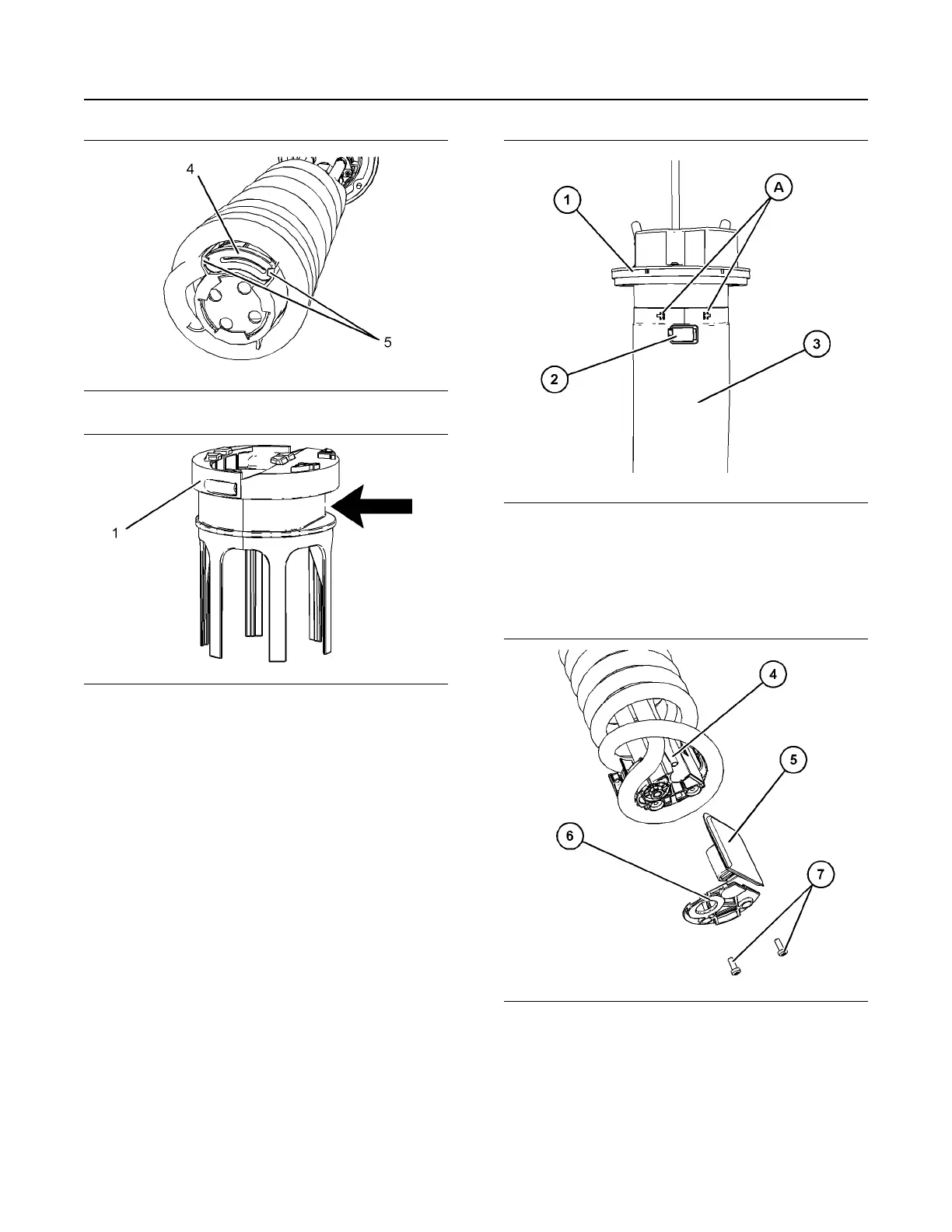 4

5

1

1

A

2

3

4

5

6

7