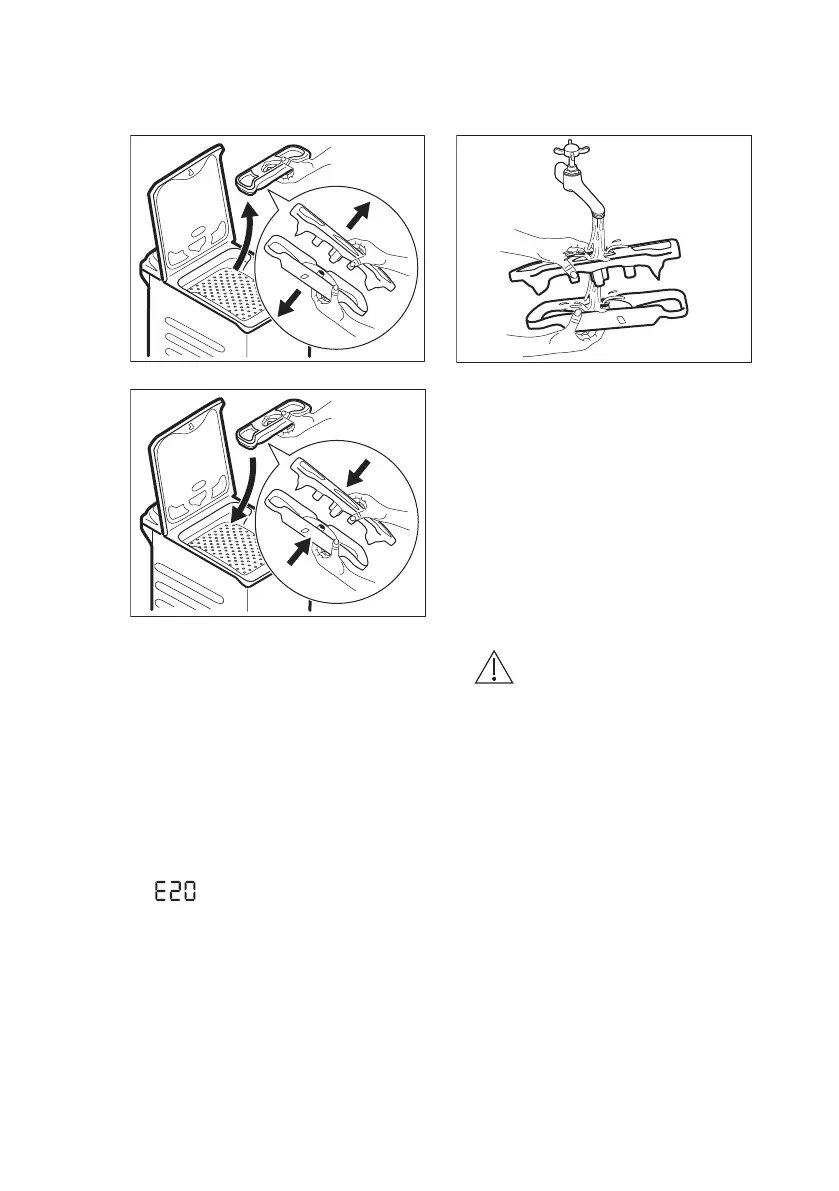 E20