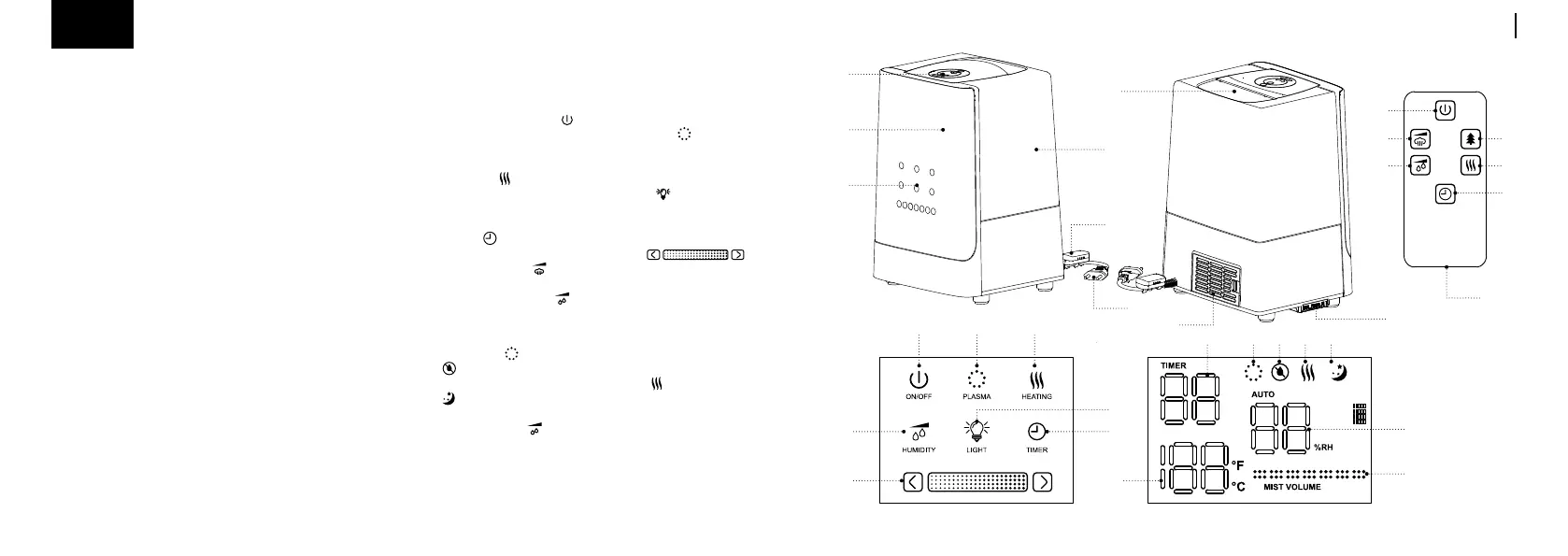 ON/OFF
PLASMA
HEATING
HUMIDITY
LIGHT
TIMER

TIMER
AUTO
%RH
°F
°C
MIST VOLUME