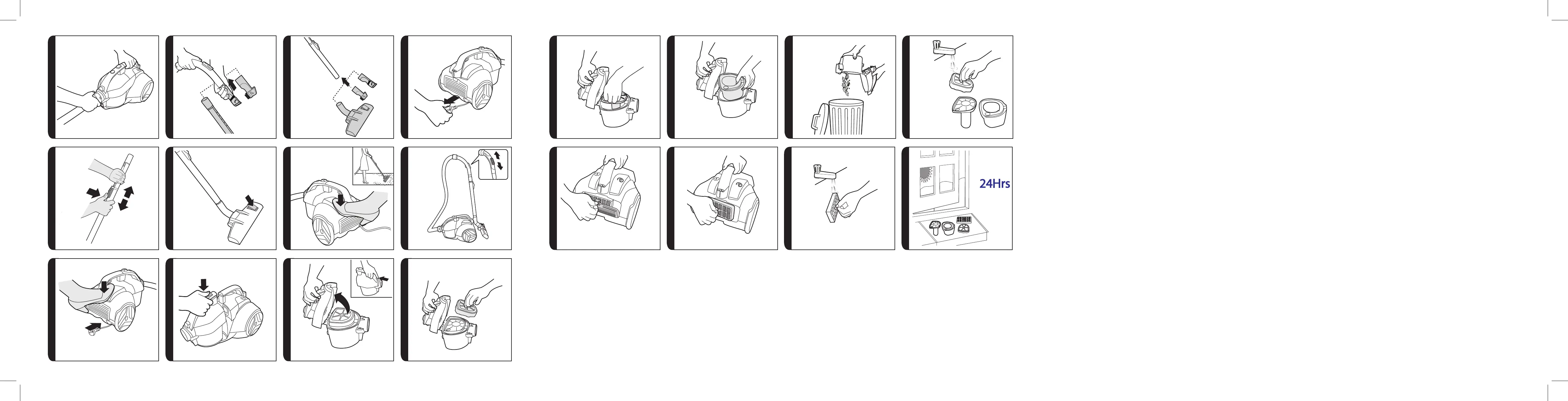 24Hrs