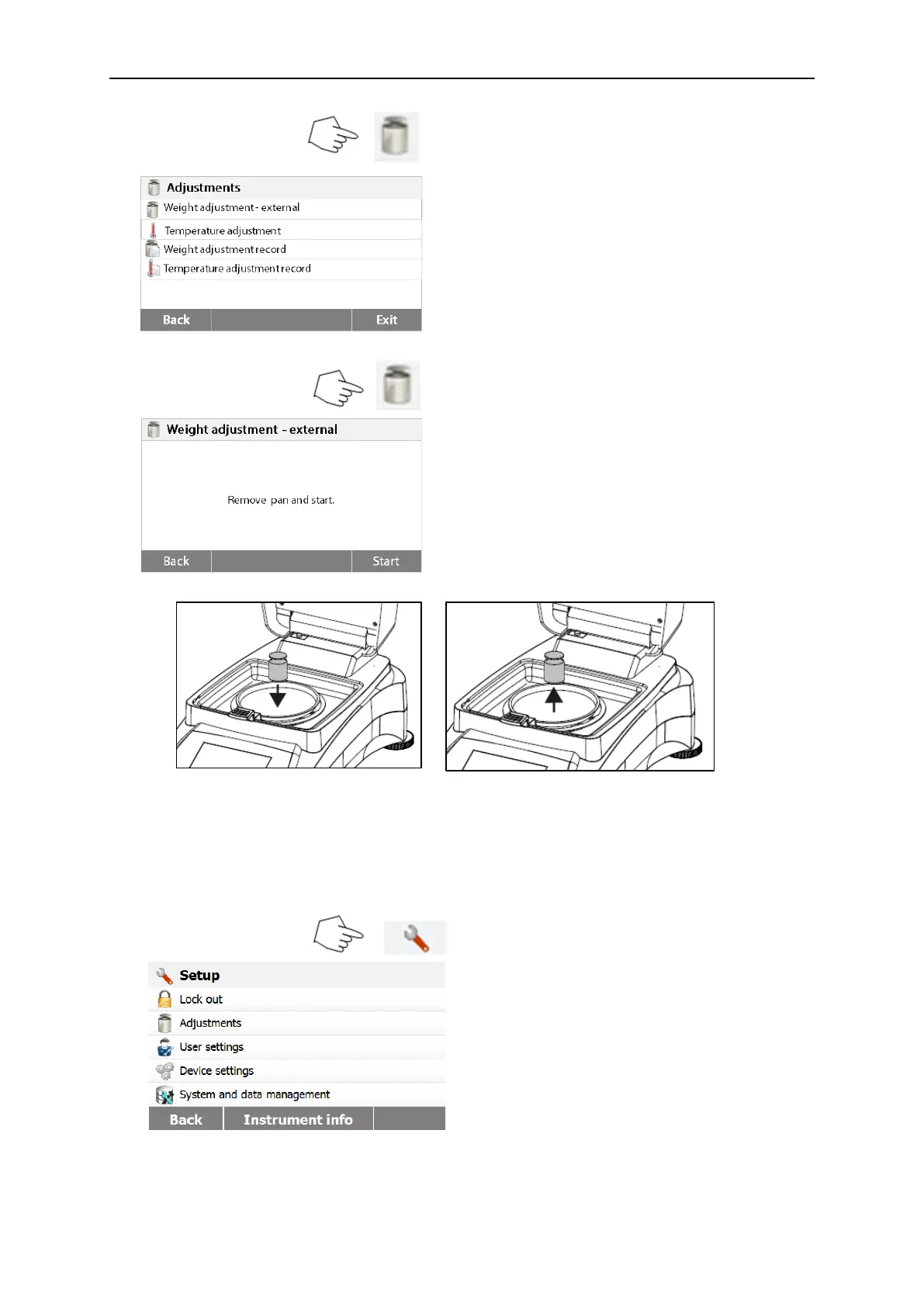 Adjustments

Weight adjustment - external

Temperature adjustment

Weight adjustment record

Temperature adjustment record

Back

Exit

Weight adjustment - external

Remove pan and start.

Back

Start

Setup

Lock out

Adjustments

User settings

Device settings

System and data management

Back

Instrument info