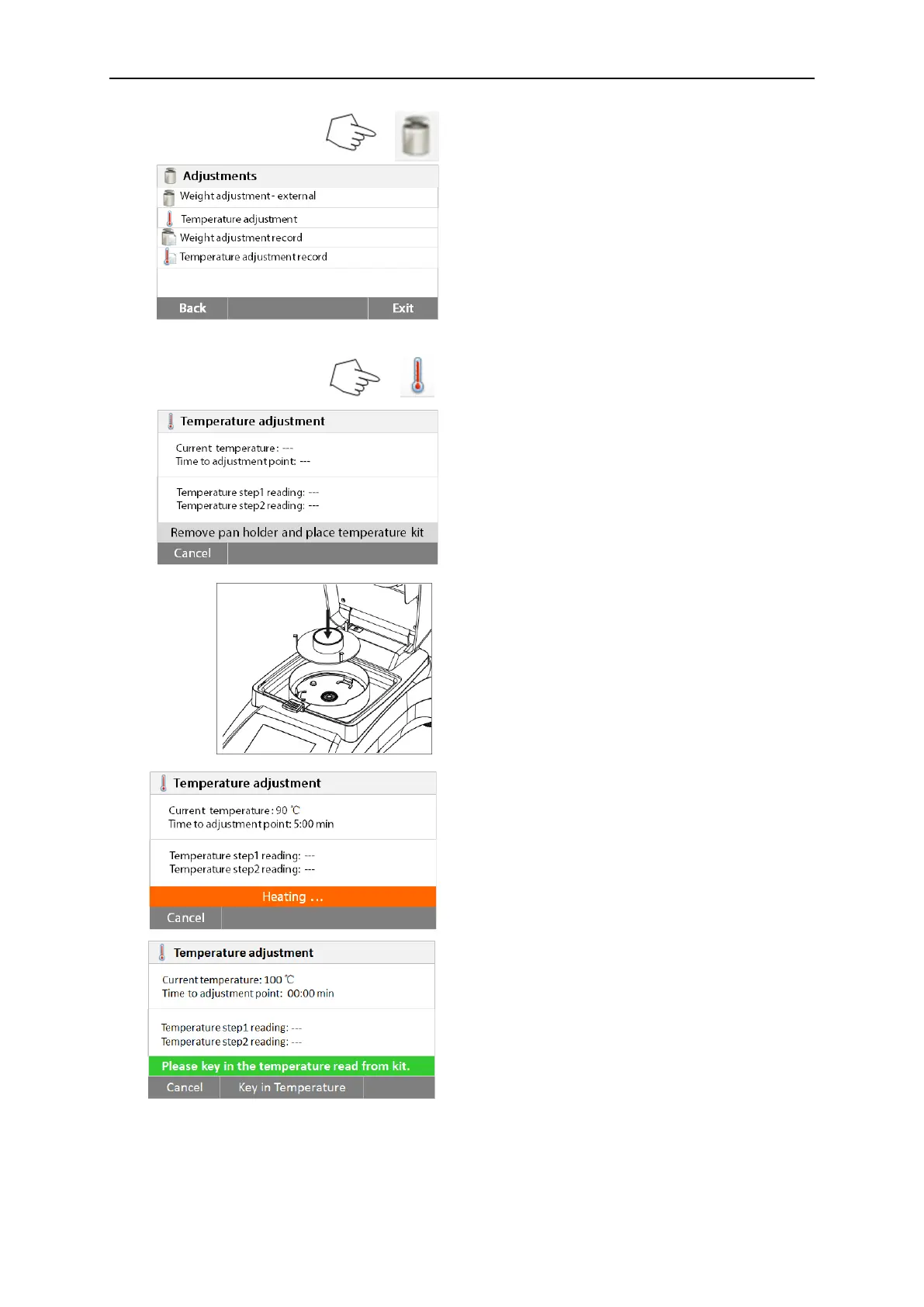 Adjustments

Weight adjustment - external

Temperature adjustment

Weight adjustment record

Temperature adjustment record

Back

Exit

Temperature adjustment

Current temperature: ---
Time to adjustment point: ---

Temperature step1 reading: ---
Temperature step2 reading: ---

Remove pan holder and place temperature kit

Cancel

Temperature adjustment

Current temperature: 90 ℃
Time to adjustment point: 5:00 min

Temperature step1 reading: ---
Temperature step2 reading: ---

Heating ...

Cancel

Temperature adjustment

Current temperature: 100 ℃
Time to adjustment point: 00:00 min

Temperature step1 reading: ---
Temperature step2 reading: ---

Please key in the temperature read from kit.

Cancel

Key in Temperature