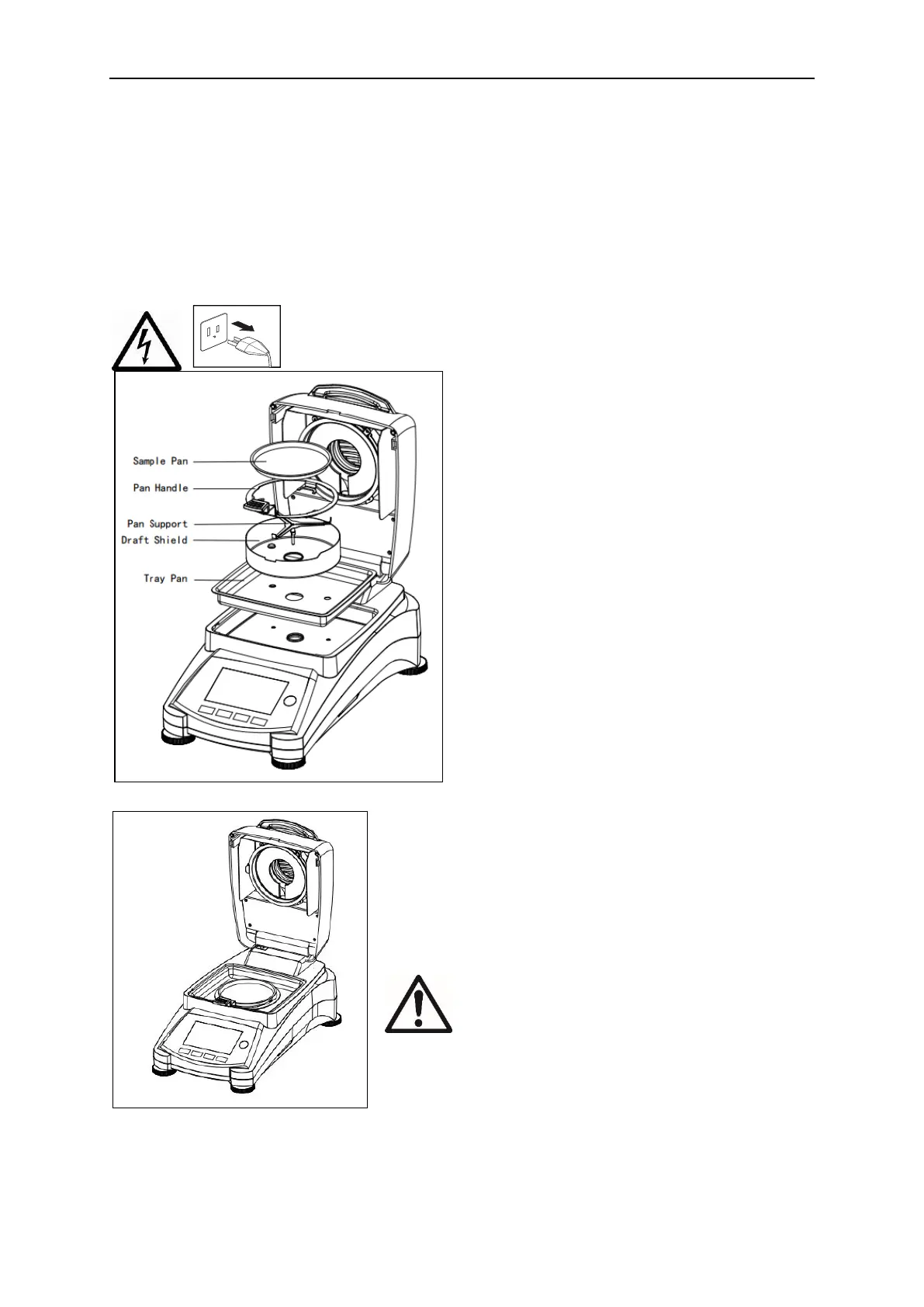 Sample Pan
Pan Handle
Pan Support
Draft Shield
Tray Pan