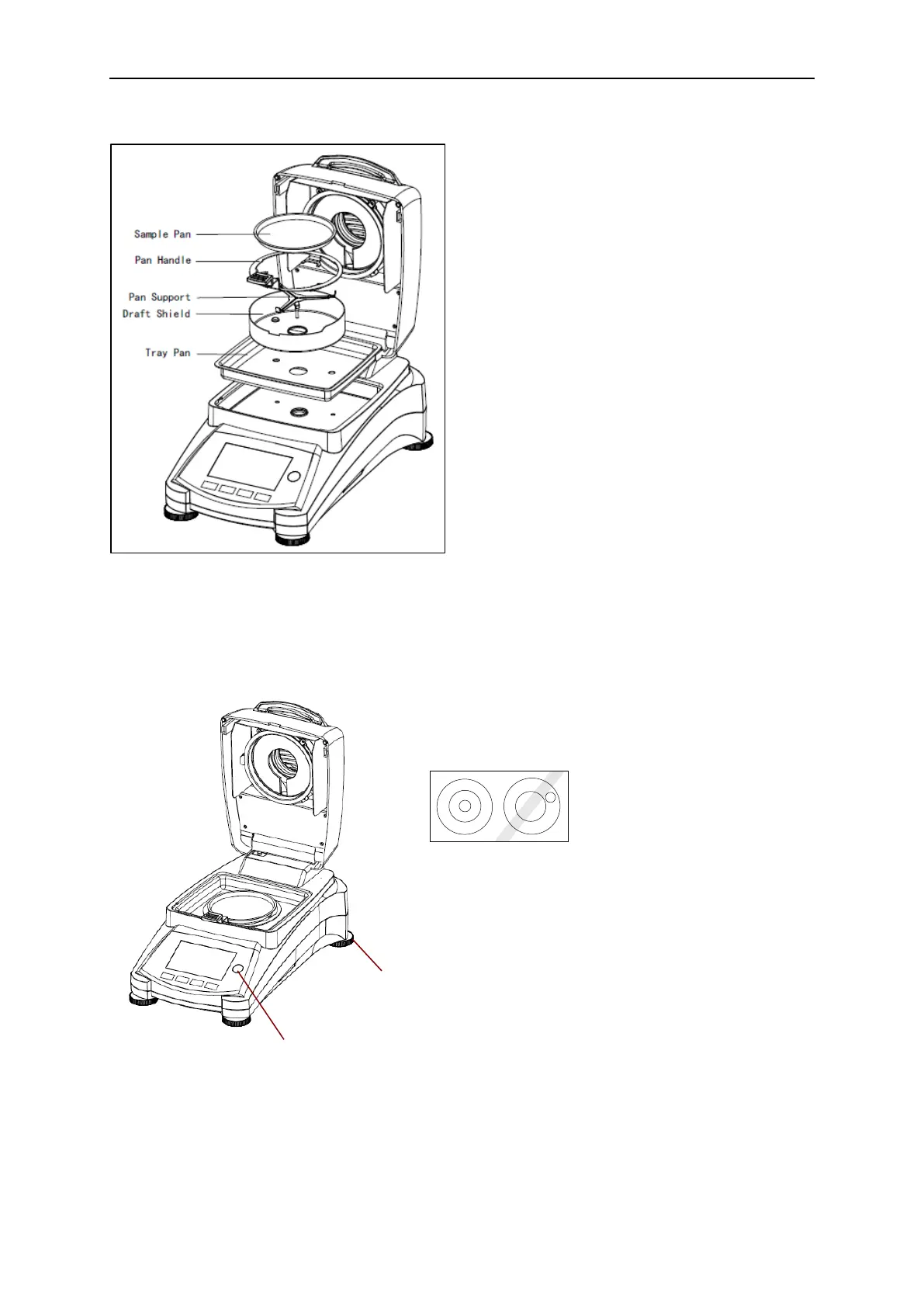 Sample Pan
Pan Handle
Pan Support
Draft Shield
Tray Pan