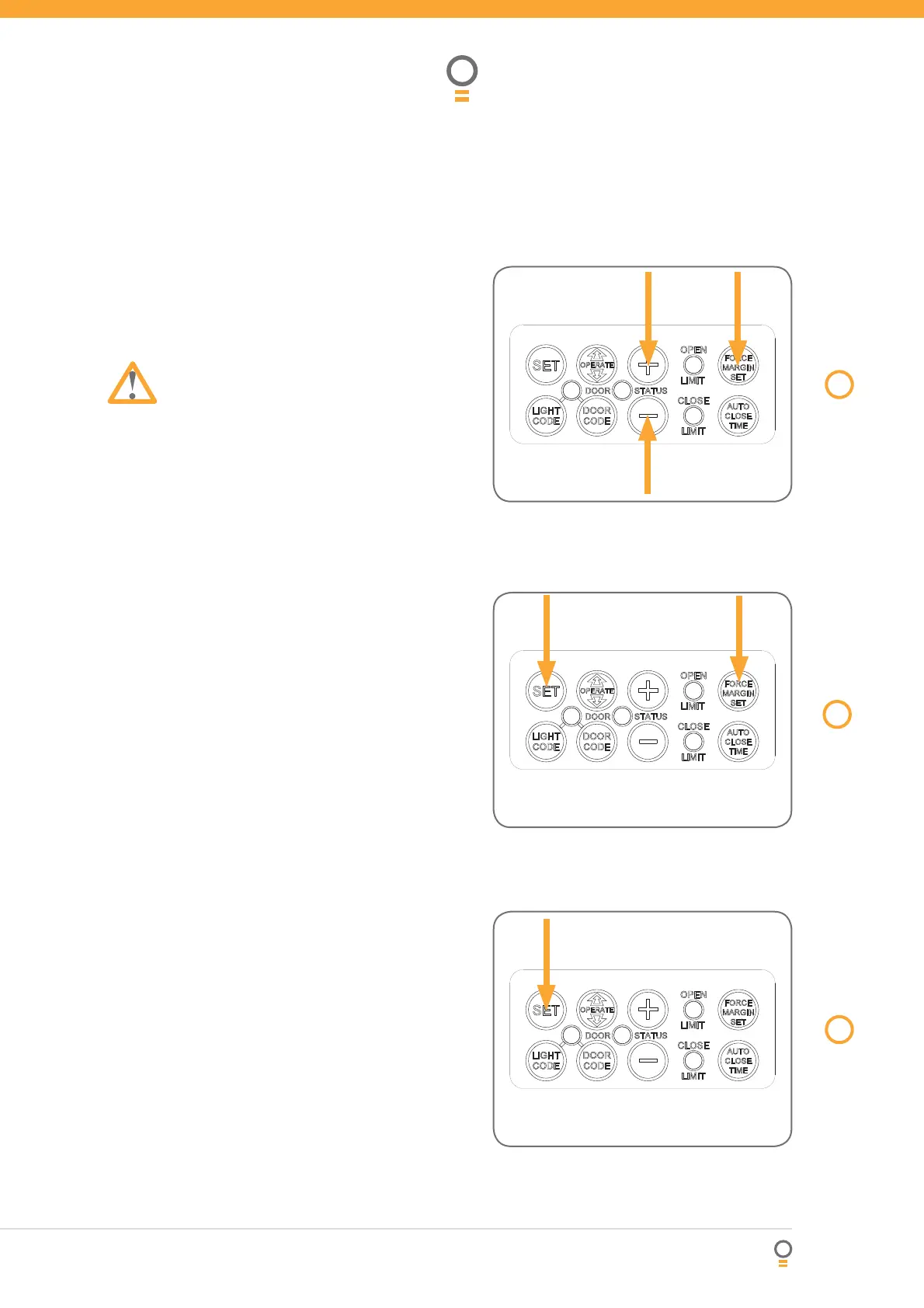 SET
OPERATE
DOOR
STATUS
OPEN
LIMIT
FORCE MARGIN SET
LIGHT CODE
DOOR CODE
CLOSE
LIMIT
AUTO CLOSE TIME

SET
OPERATE
DOOR
STATUS
OPEN
LIMIT
FORCE MARGIN SET
LIGHT CODE
DOOR CODE
CLOSE
LIMIT
AUTO CLOSE TIME

SET
OPERATE
DOOR
STATUS
OPEN
LIMIT
FORCE MARGIN SET
LIGHT CODE
DOOR CODE
CLOSE
LIMIT
AUTO CLOSE TIME