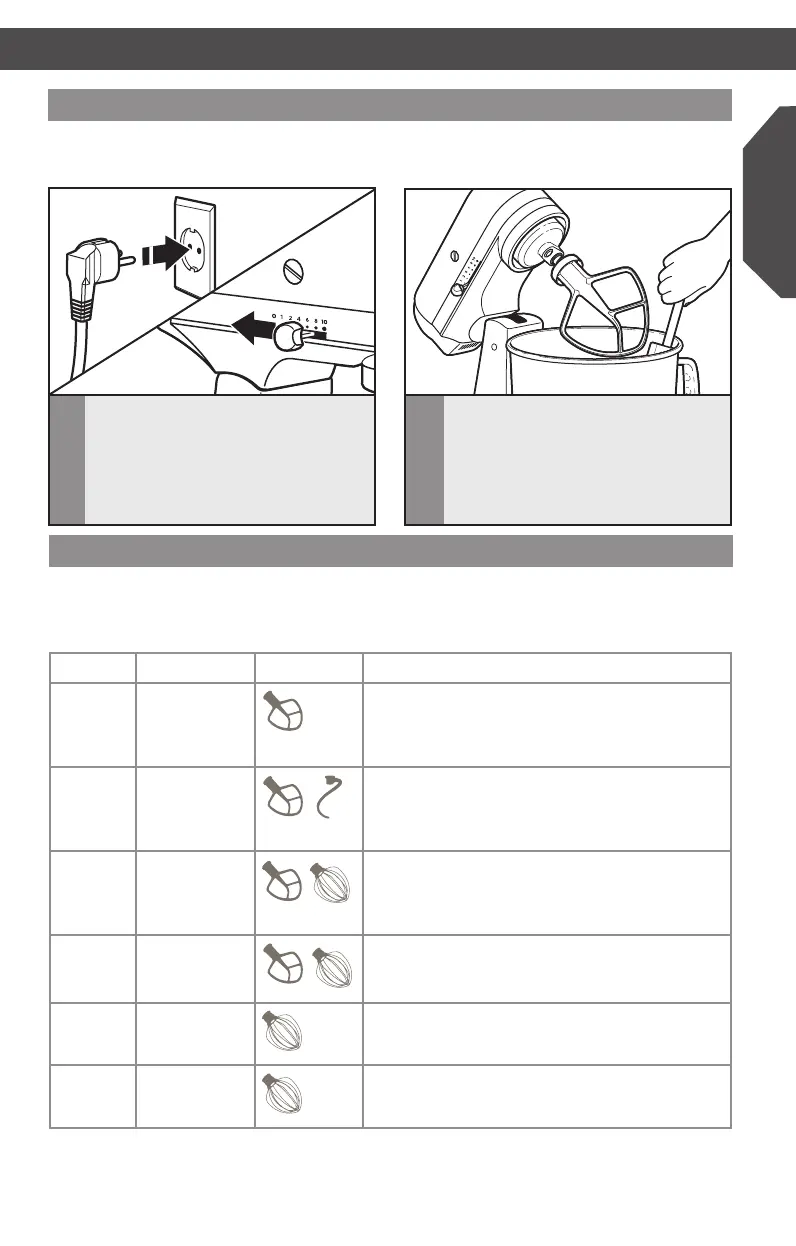 0 1 2 4 6 8 10