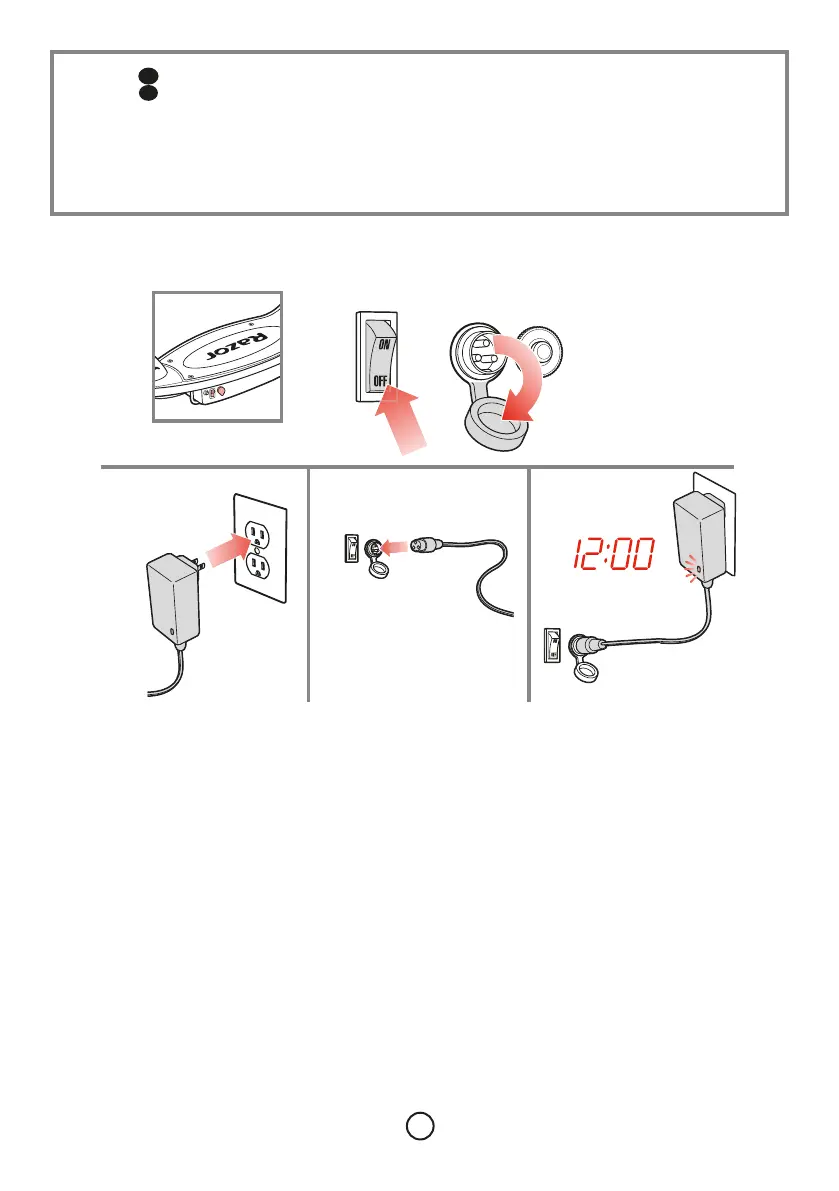 Razor

ON
OFF

12:00