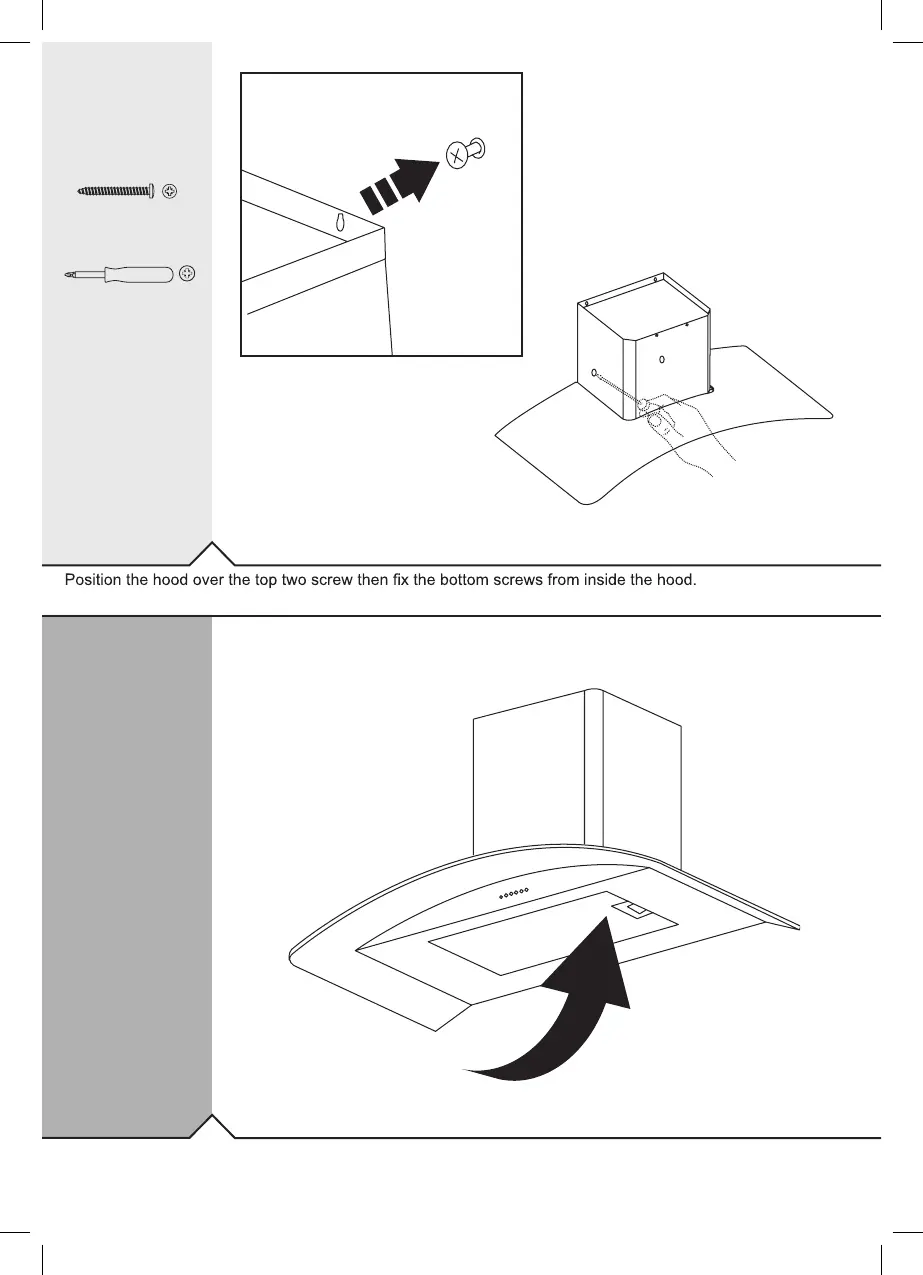 Position the hood over the top two screw then fix the bottom screws from inside the hood.