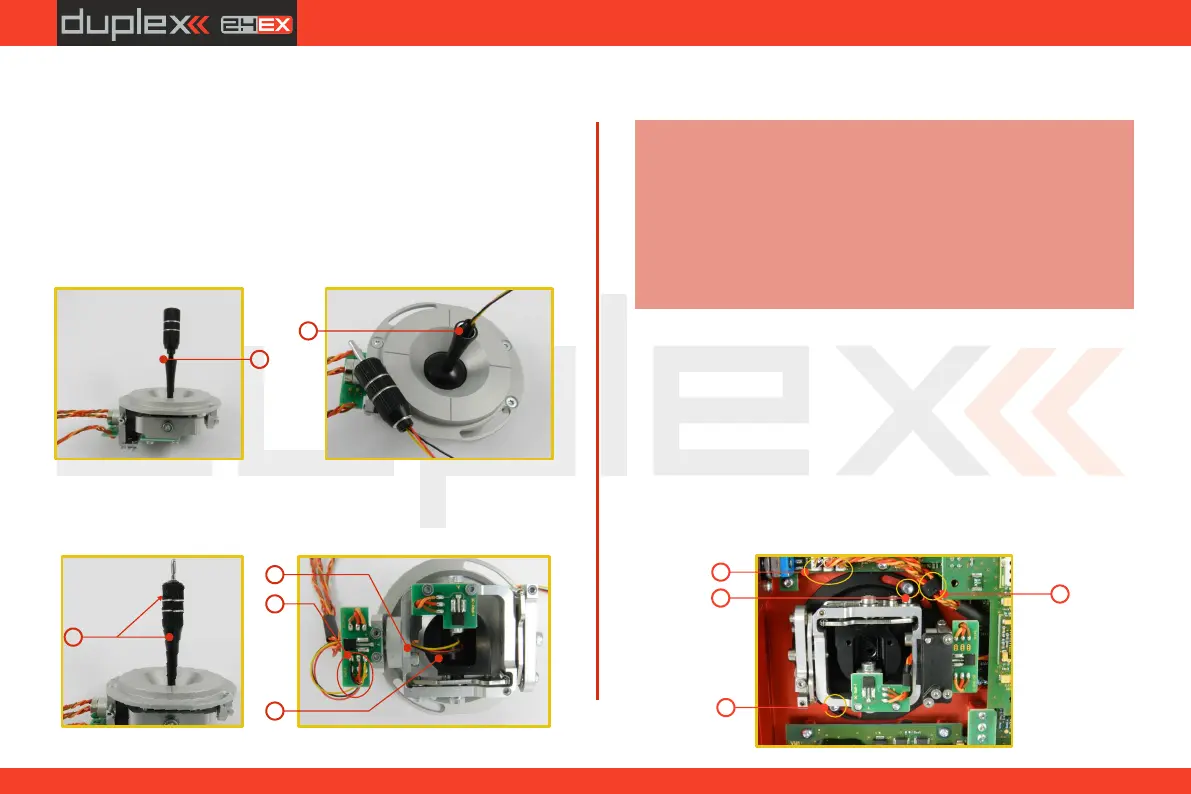 duplex 24EX