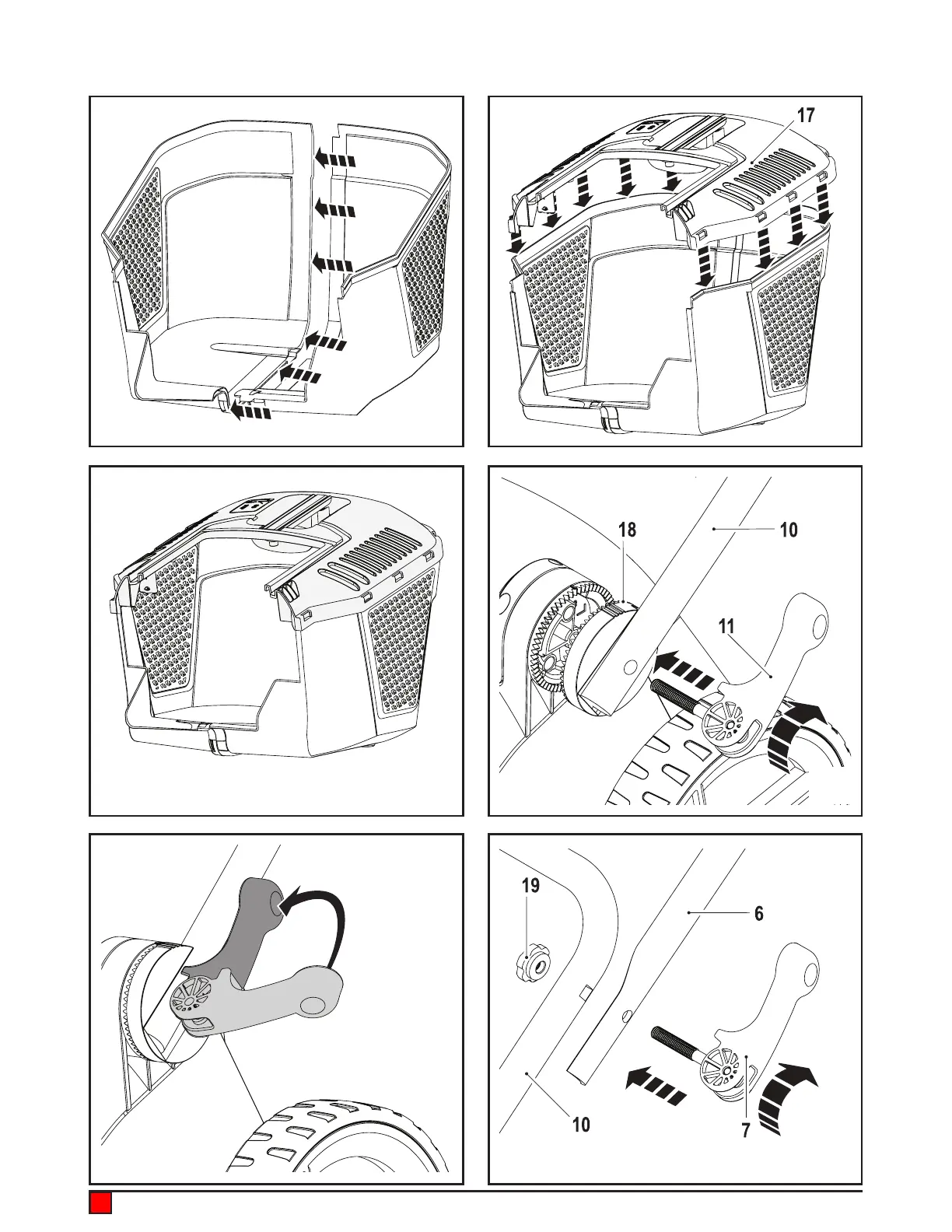 17

18
10
11

19
6
10
7