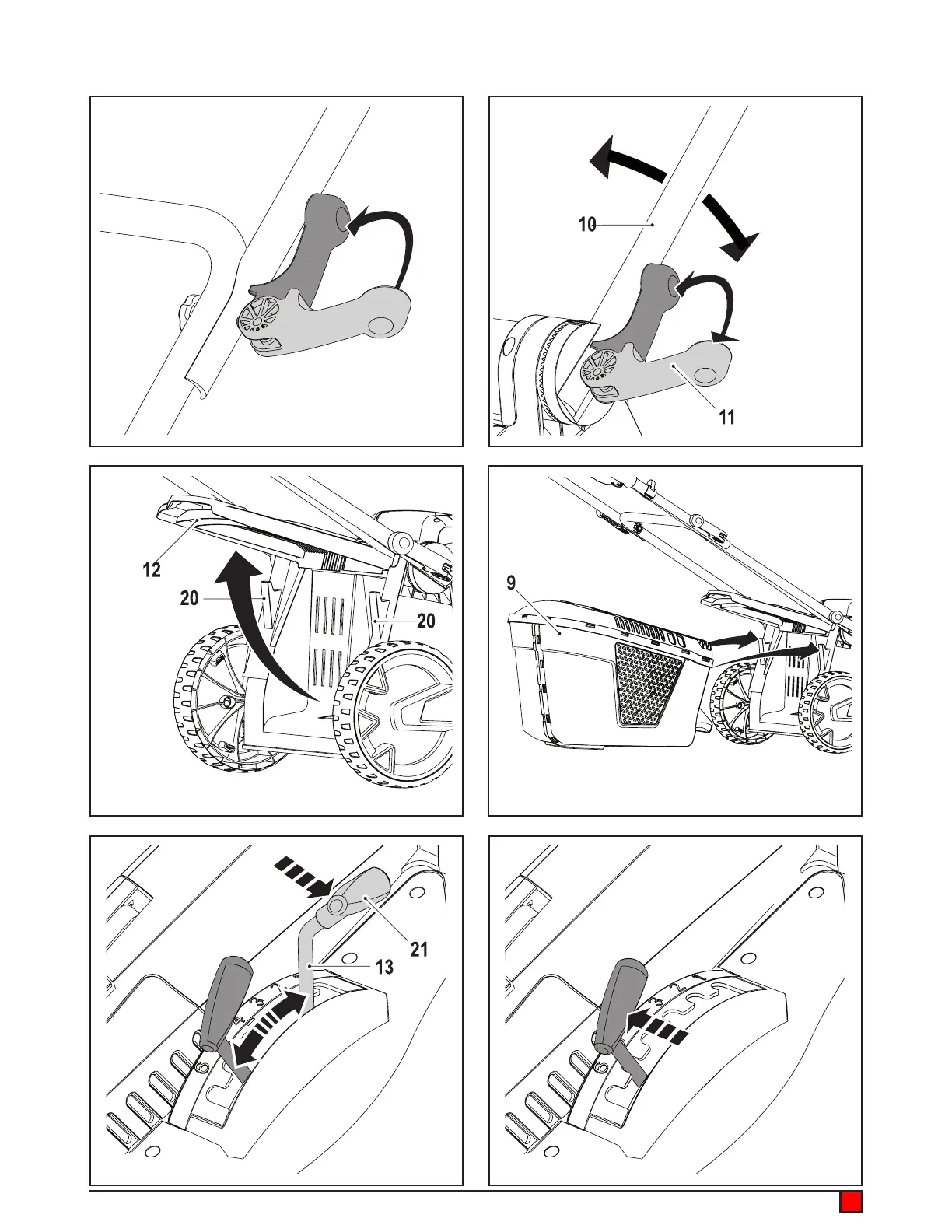 10

11

12

20

20

9

21

13