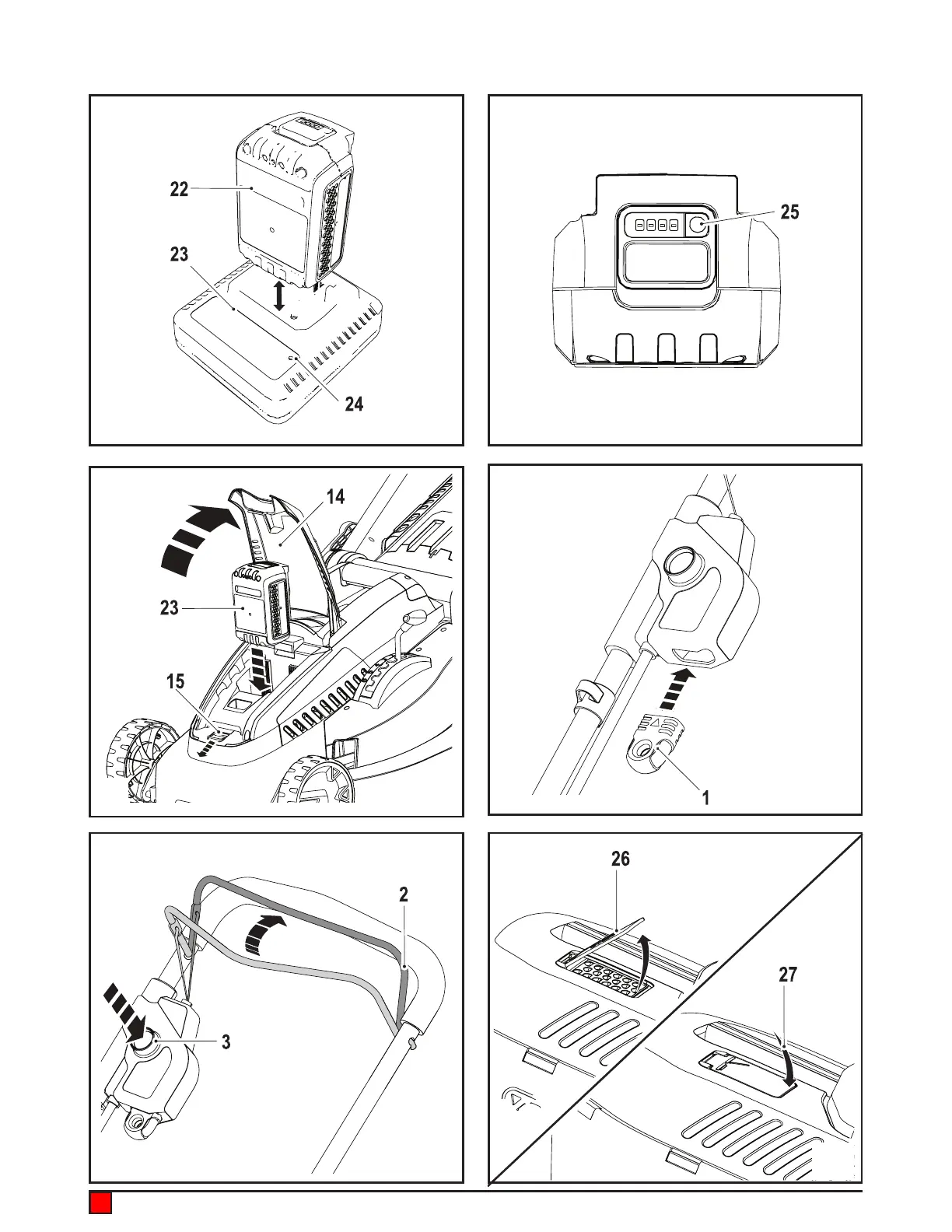 22
23
24
25
14
23
15
1
2
3
26
27