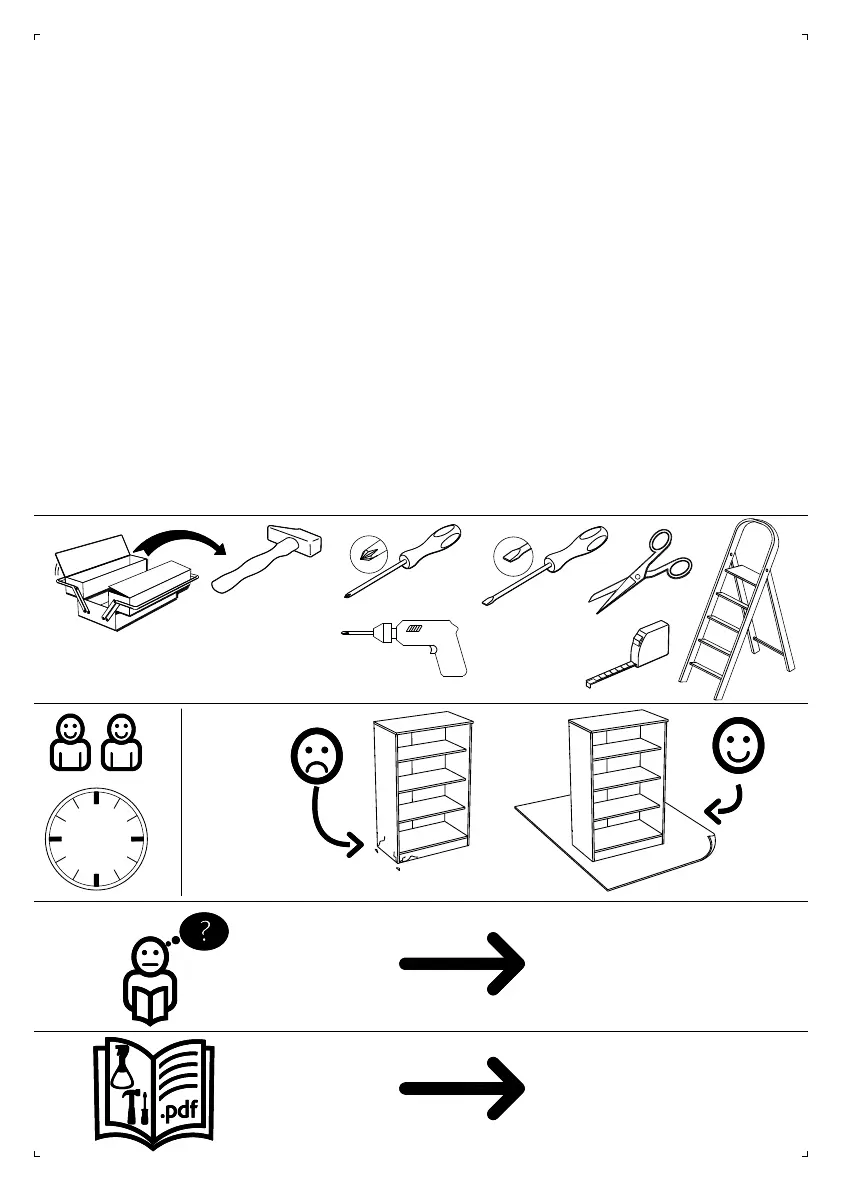 ?

.pdf