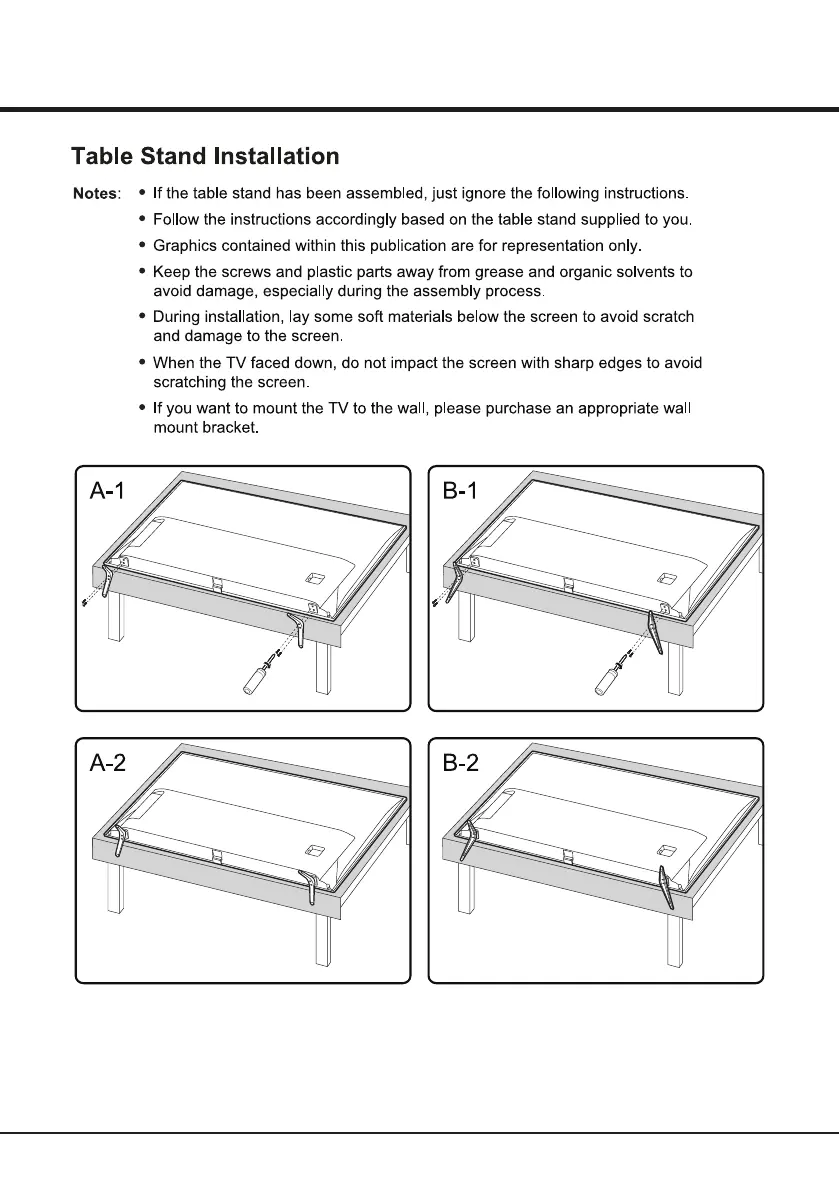 Table Stand Installation

Notes:
• If the table stand has been assembled, just ignore the following instructions.
• Follow the instructions accordingly based on the table stand supplied to you.
• Graphics contained within this publication are for representation only.
• Keep the screws and plastic parts away from grease and organic solvents to avoid damage, especially during the assembly process.
• During installation, lay some soft materials below the screen to avoid scratch and damage to the screen.
• When the TV faced down, do not impact the screen with sharp edges to avoid scratching the screen.
• If you want to mount the TV to the wall, please purchase an appropriate wall mount bracket.

A-1

B-1

A-2

B-2